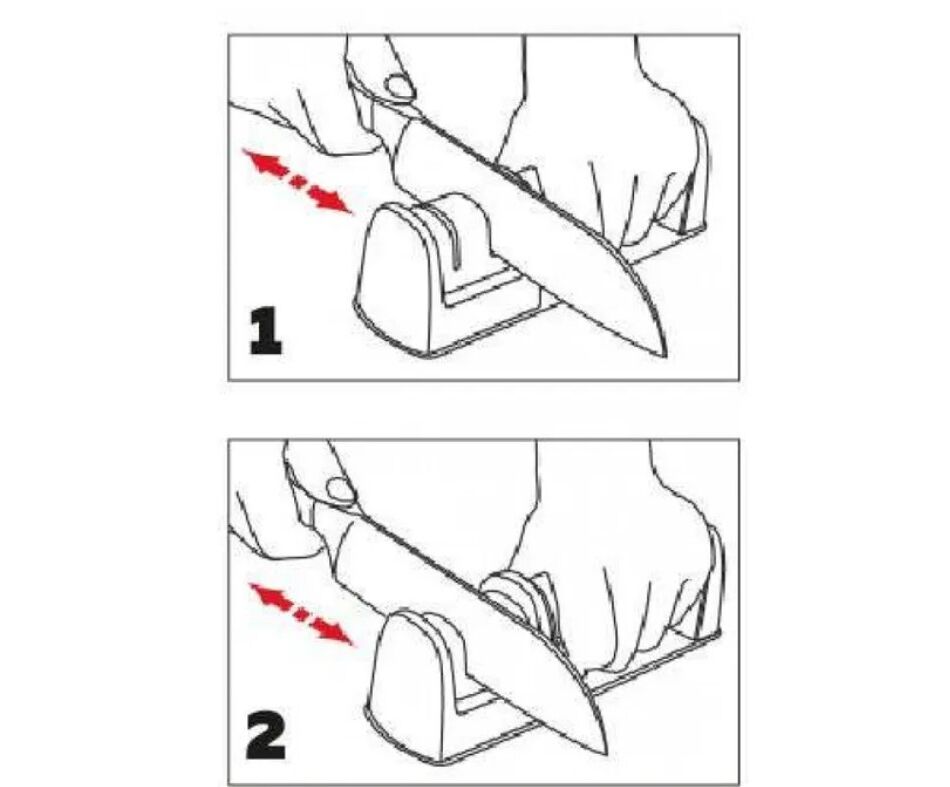 1

2