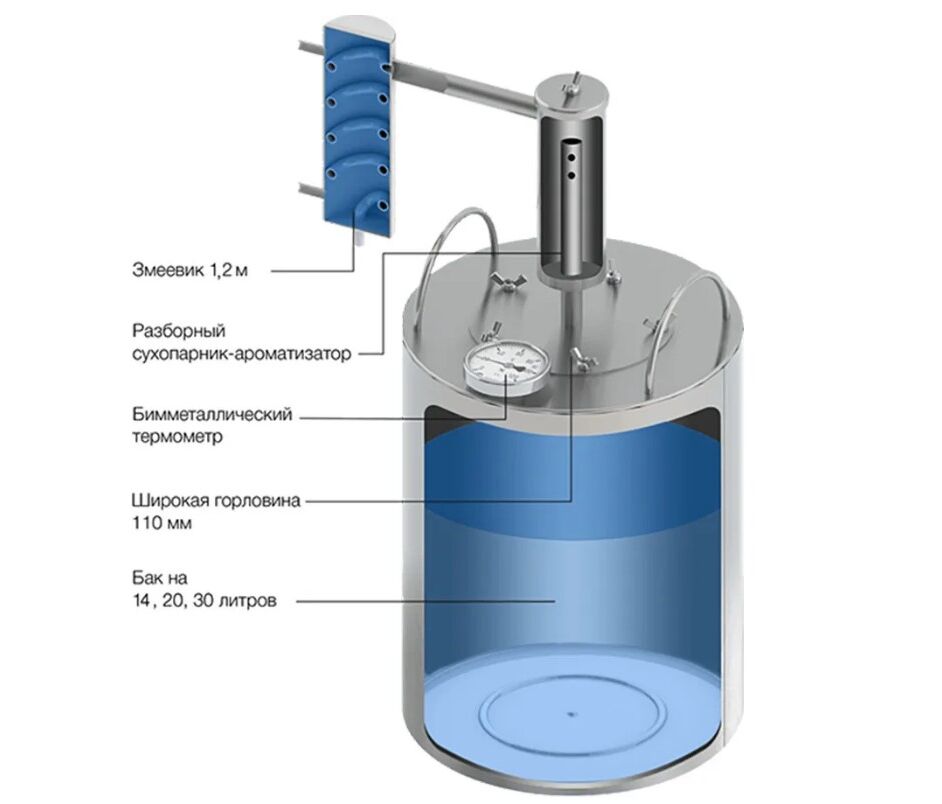 Змеевик 1,2 м

Разборный сухопарник-ароматизатор

Бимметаллический термометр

Широкая горловина 110 мм

Бак на 14, 20, 30 литров