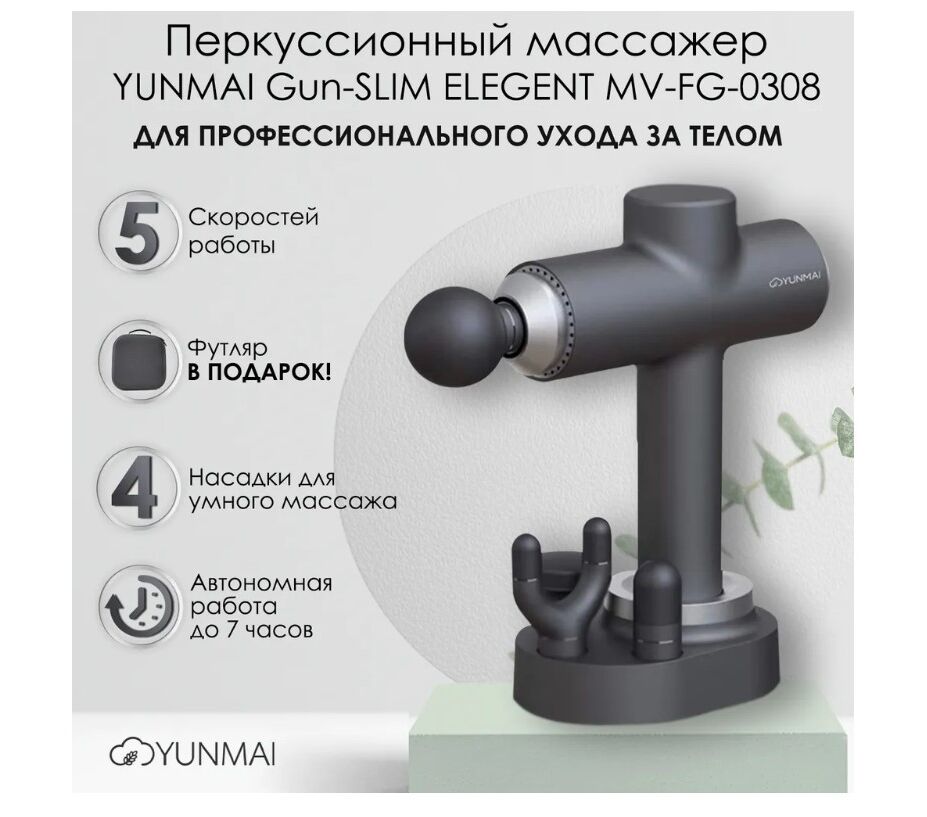 Перкуссионный массажер
YUNMAI Gun-SLIM ELEGENT MV-FG-0308
ДЛЯ ПРОФЕССИОНАЛЬНОГО УХОДА ЗА ТЕЛОМ

5 Скоростей работы

Футляр В ПОДАРОК!

4 Насадки для умного массажа

Автономная работа до 7 часов

YUNMAI

YUNMAI