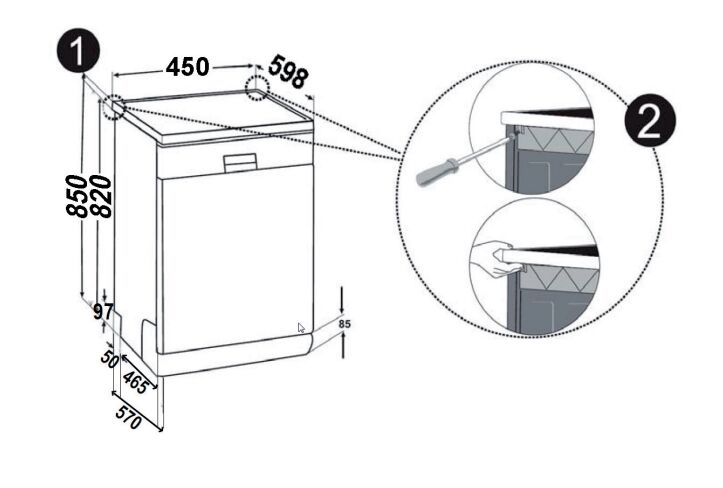 1
450
598
850
820
97
50
465
570
85
2