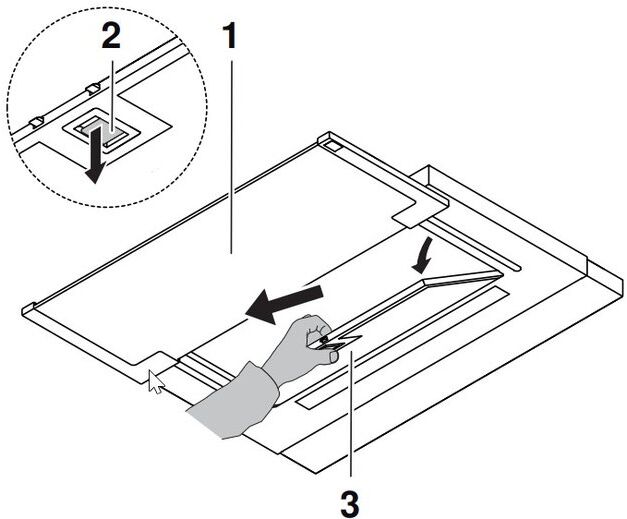 2
1
3