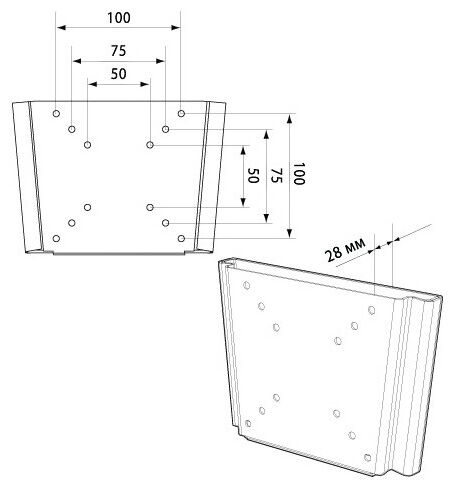 100
75
50
50
75
100
28 мм