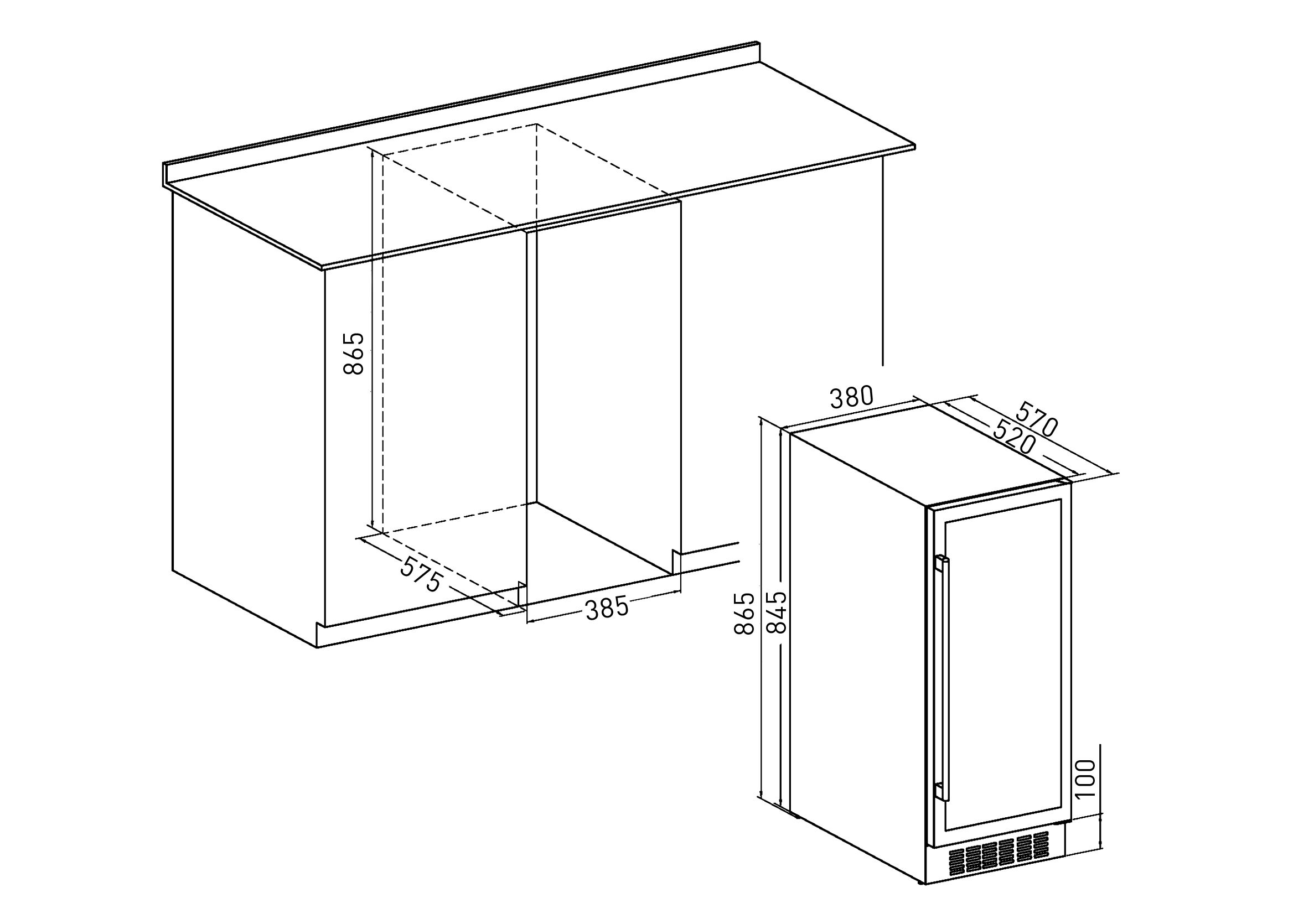 865

575

385

380

570

520

865

845

100