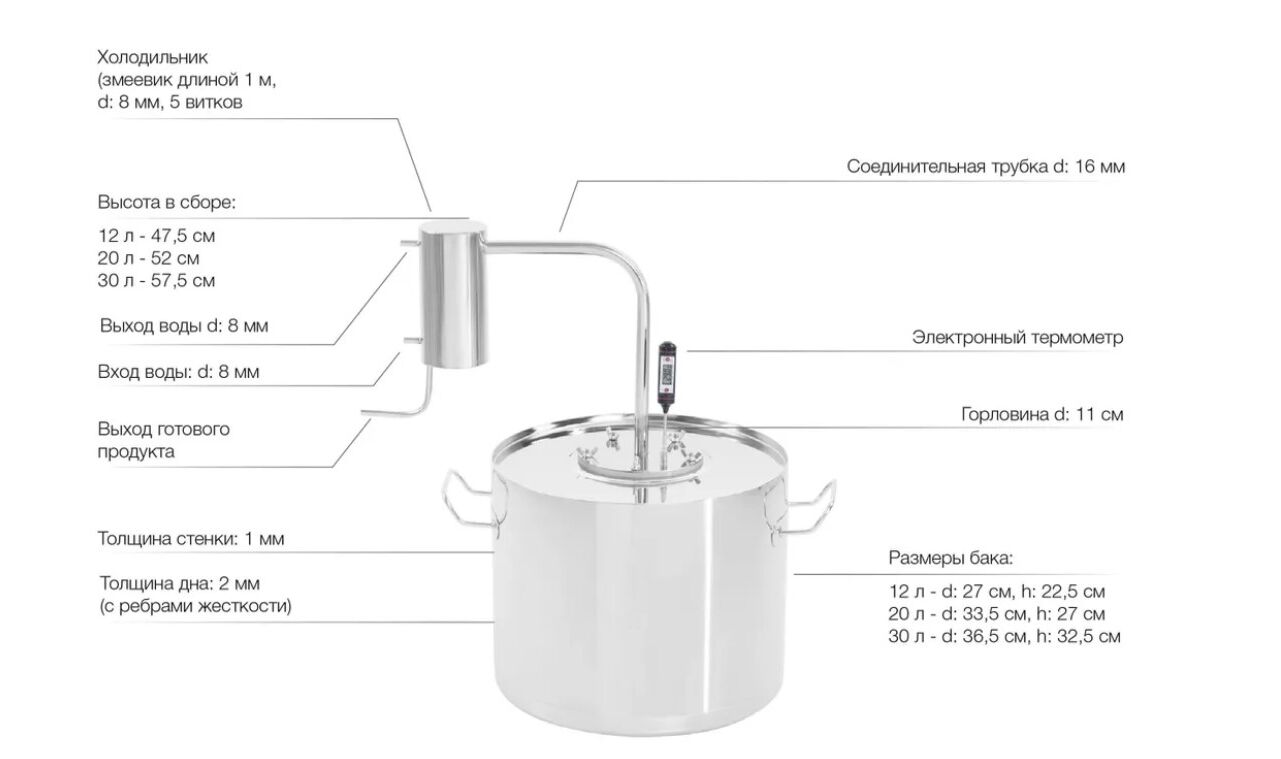 Холодильник
(змеевик длиной 1 м,
d: 8 мм, 5 витков

Высота в сборе:
12 л - 47,5 см
20 л - 52 см
30 л - 57,5 см

Выход воды d: 8 мм

Вход воды: d: 8 мм

Выход готового продукта

Толщина стенки: 1 мм

Толщина дна: 2 мм
(с ребрами жесткости)

Соединительная трубка d: 16 мм

Электронный термометр

Горловина d: 11 см

Размеры бака:
12 л - d: 27 см, h: 22,5 см
20 л - d: 33,5 см, h: 27 см
30 л - d: 36,5 см, h: 32,5 см