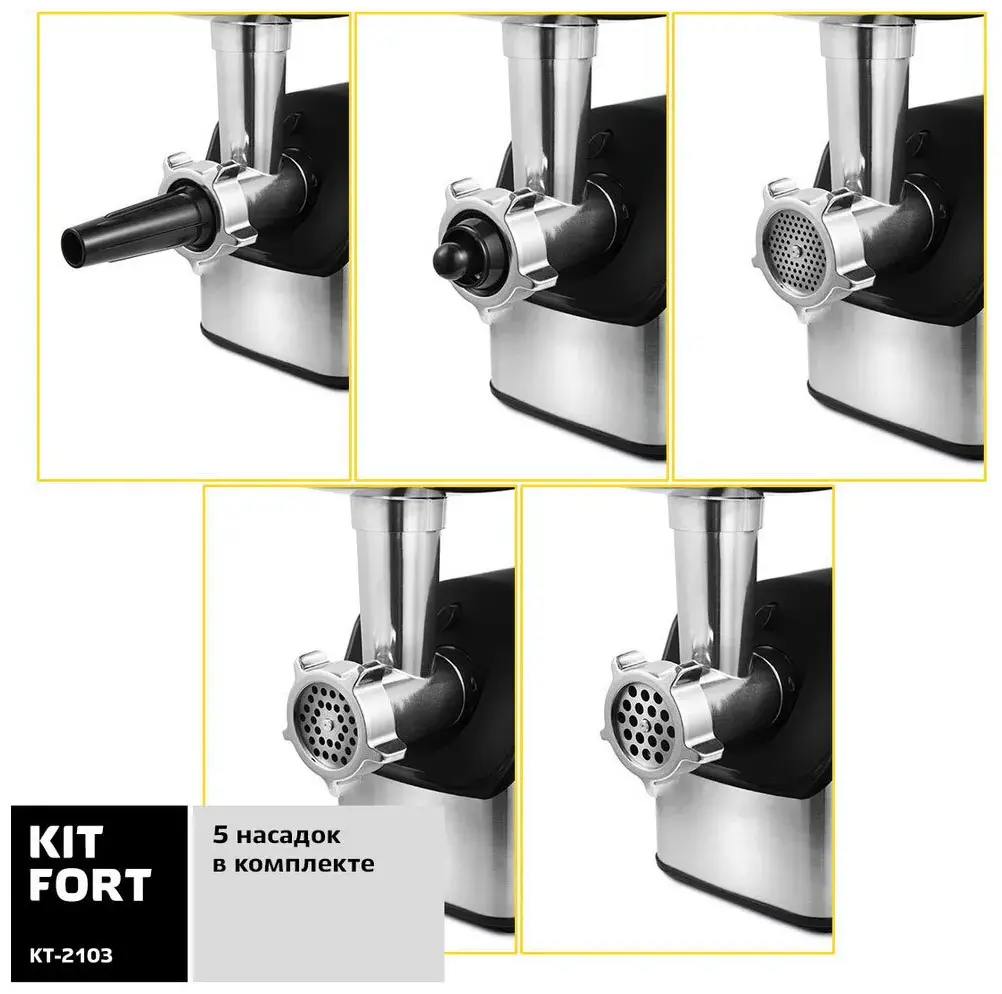 KIT FORT

KT-2103

5 насадок в комплекте