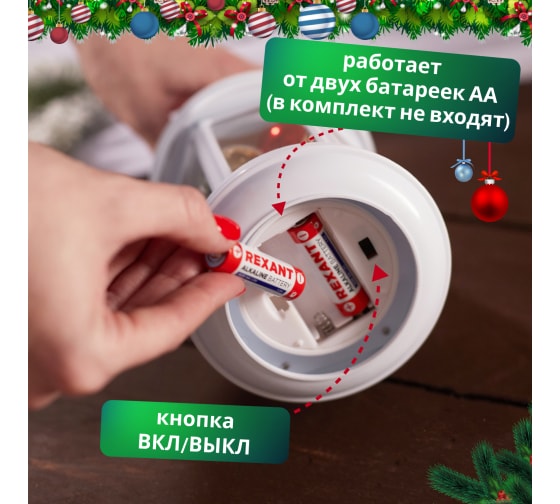 работает
от двух батареек АА
(в комплект не входят)

REXANT
ALKALINE BATTERY

REXANT
ALKALINE BATTERY

кнопка
ВКЛ/ВЫКЛ