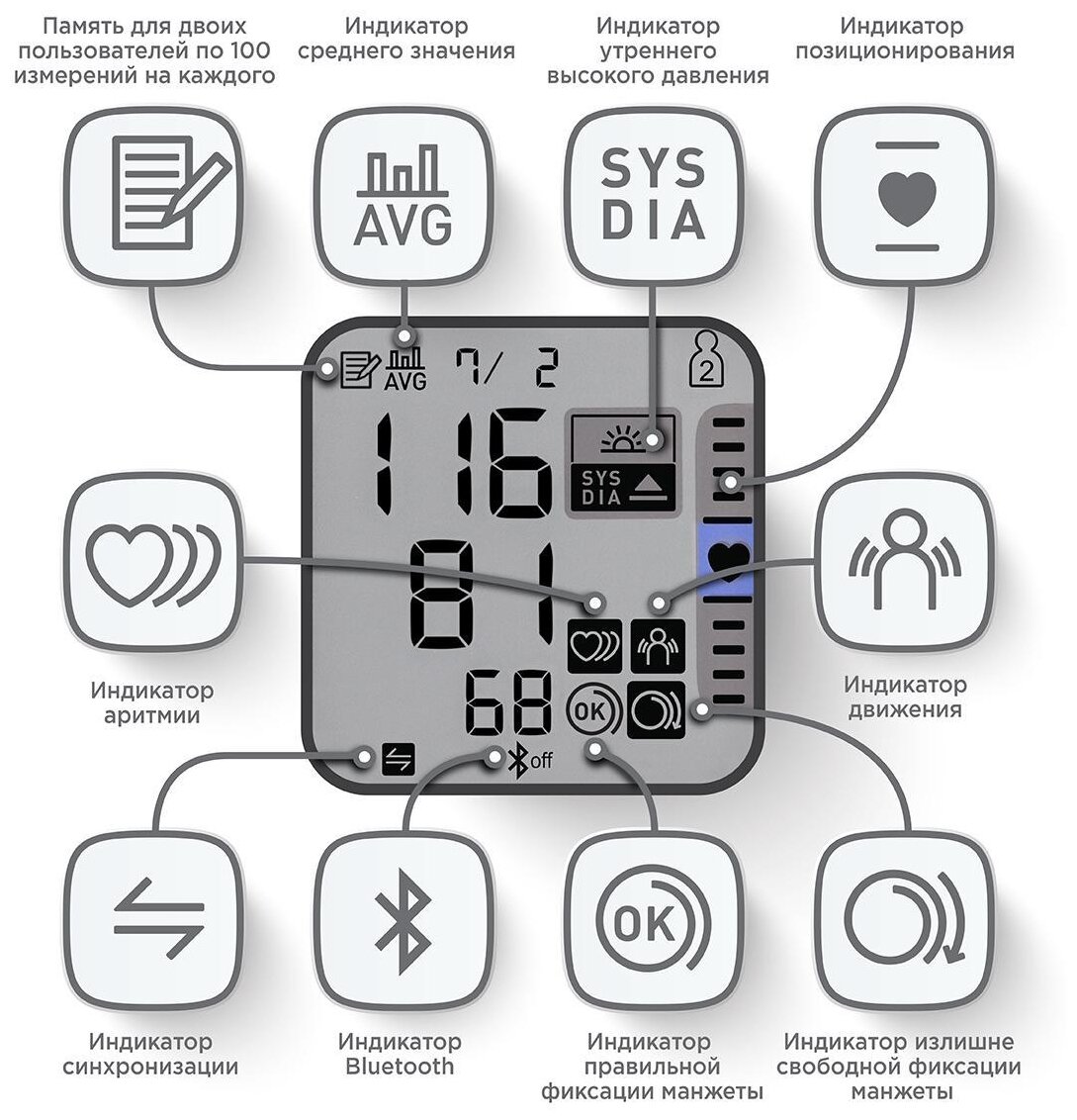 Память для двоих пользователей по 100 измерений на каждого

Индикатор среднего значения

Индикатор утреннего высокого давления

Индикатор позиционирования

AVG

SYS DIA

AVG 7/ 2

2

116

SYS DIA

81

68

OK

off

Индикатор аритмии

Индикатор движения

OK

Индикатор синхронизации

Индикатор Bluetooth

Индикатор правильной фиксации манжеты

Индикатор излишне свободной фиксации манжеты