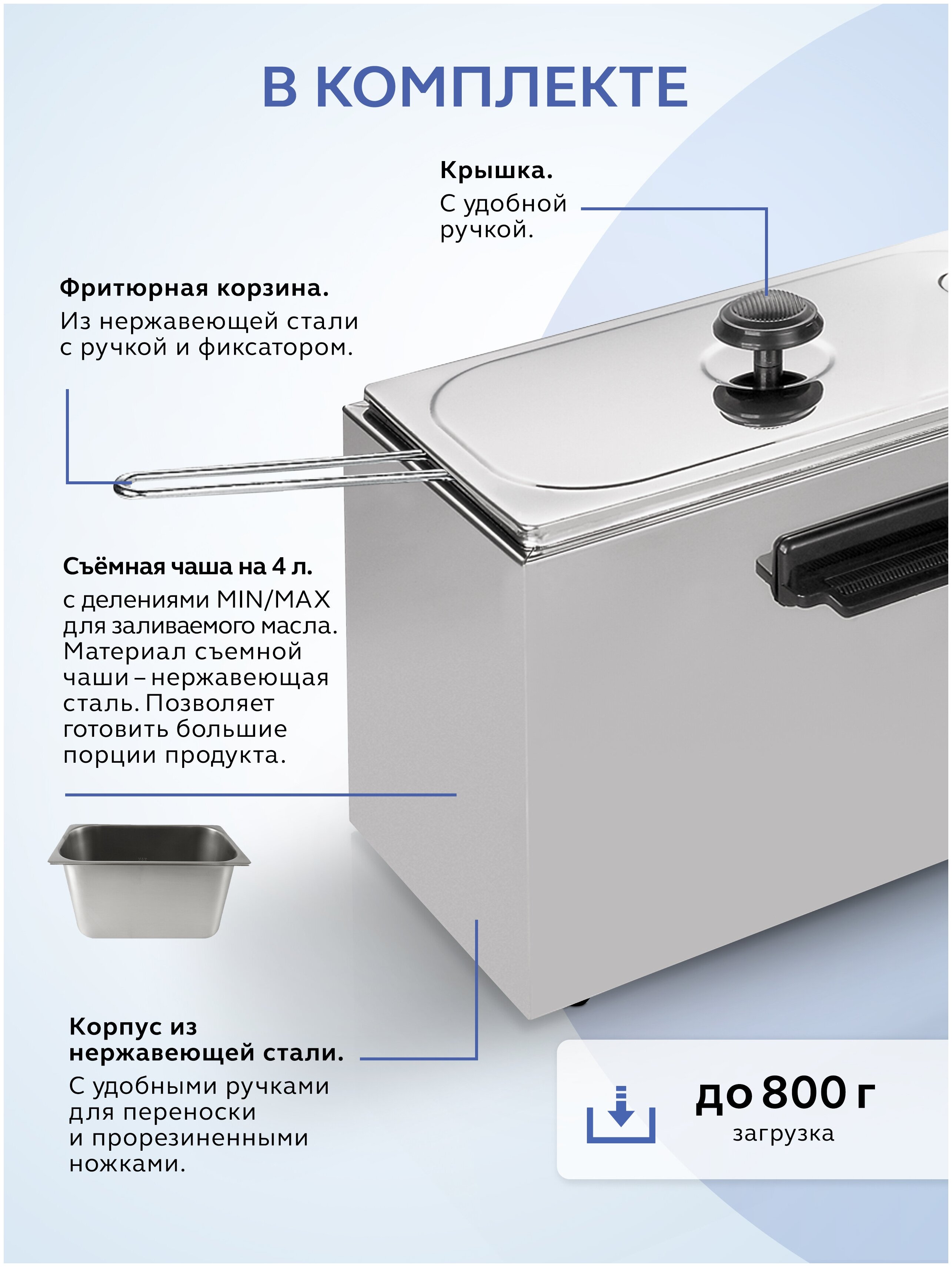 В КОМПЛЕКТЕ

Крышка.
С удобной ручкой.

Фритюрная корзина.
Из нержавеющей стали с ручкой и фиксатором.

Съёмная чаша на 4 л.
с делениями MIN/MAX для заливаемого масла. Материал съемной чаши – нержавеющая сталь. Позволяет готовить большие порции продукта.

Корпус из нержавеющей стали.
С удобными ручками для переноски и прорезиненными ножками.

до 800 г
загрузка