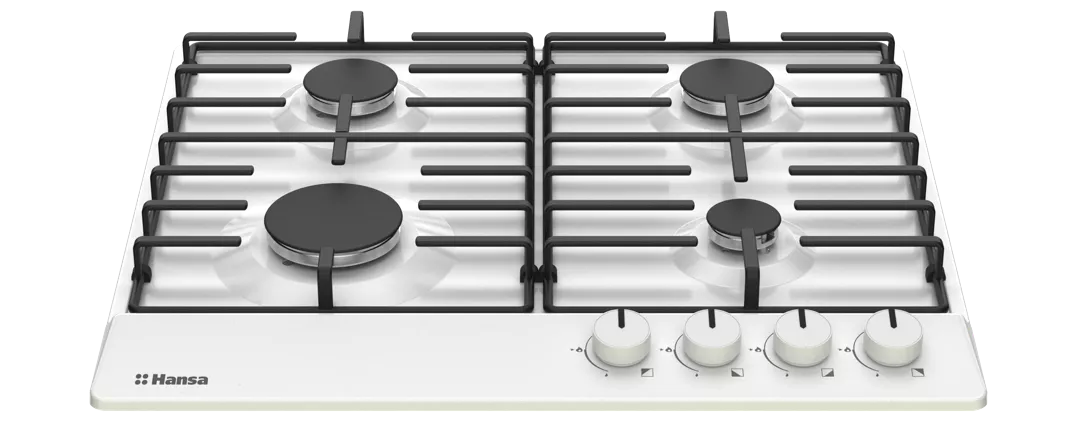 Hansa