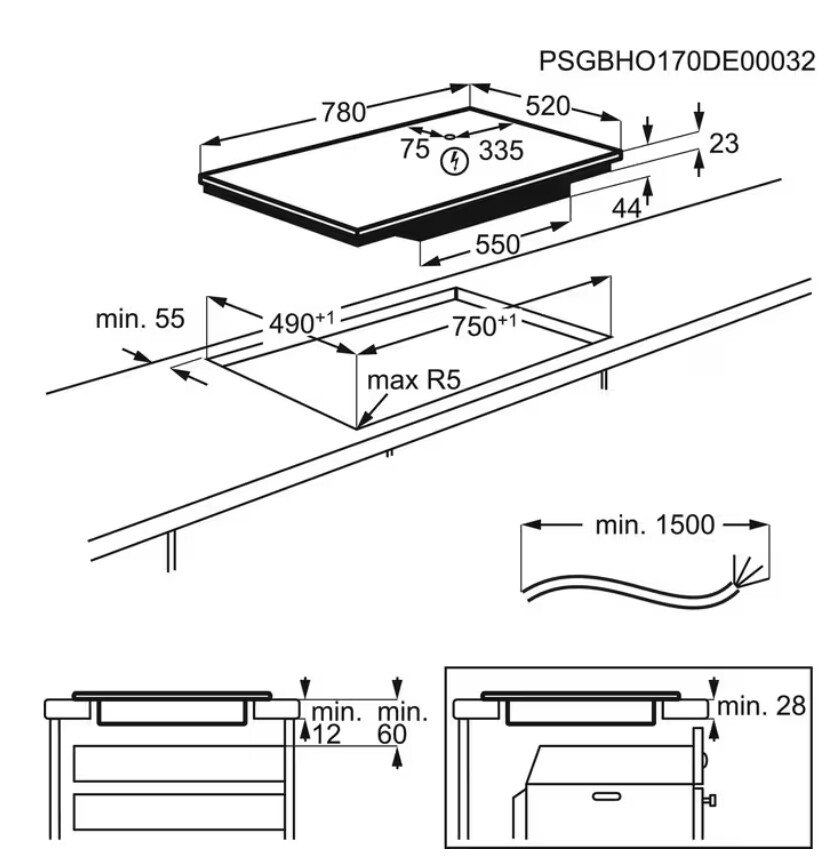 PSGBHO170DE00032

780
520
75
335
23
44
550

min. 55
$490^{+1}$
$750^{+1}$
max R5

min. 1500

min. 12
min. 60

min. 28