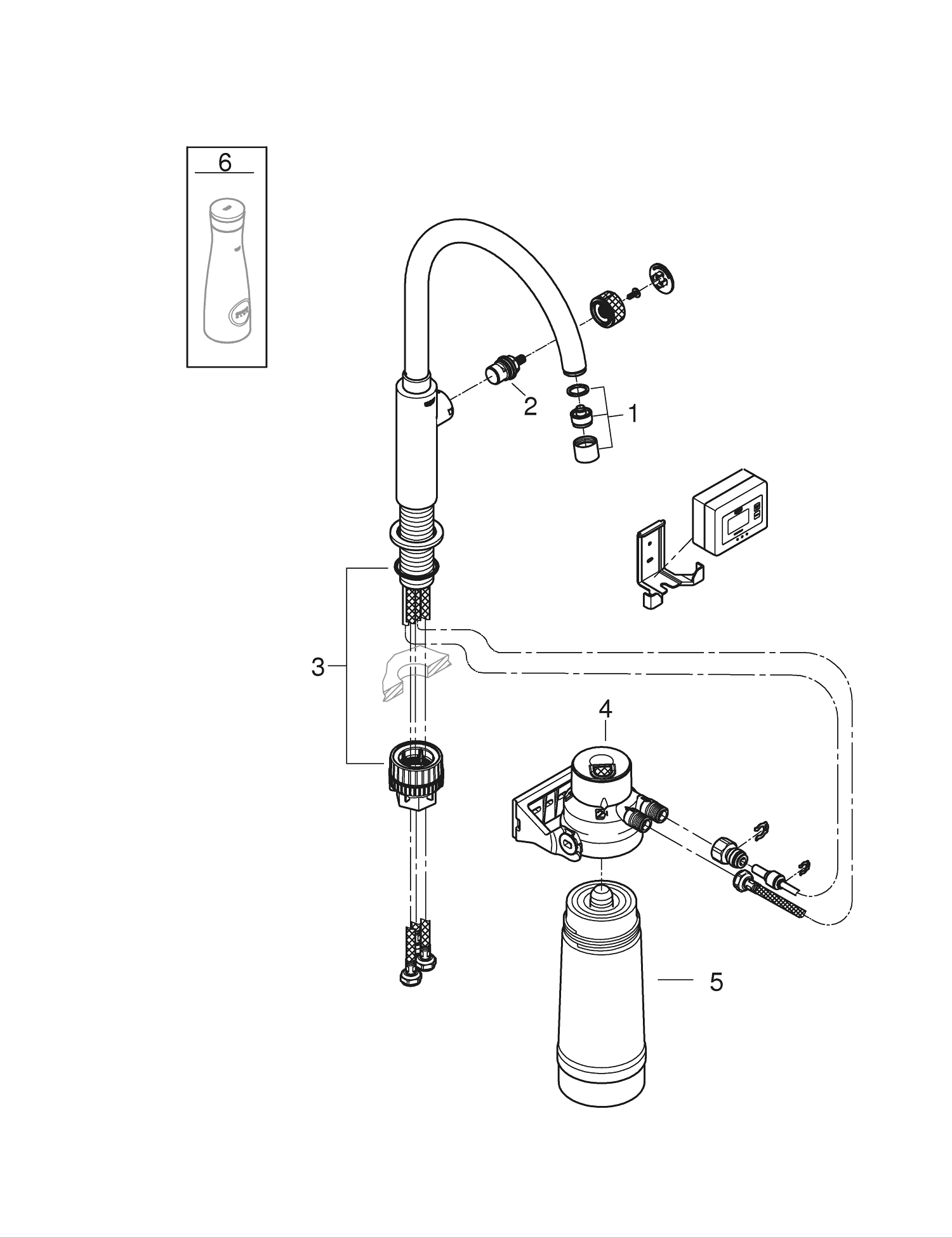 6

2

1

3

4

5