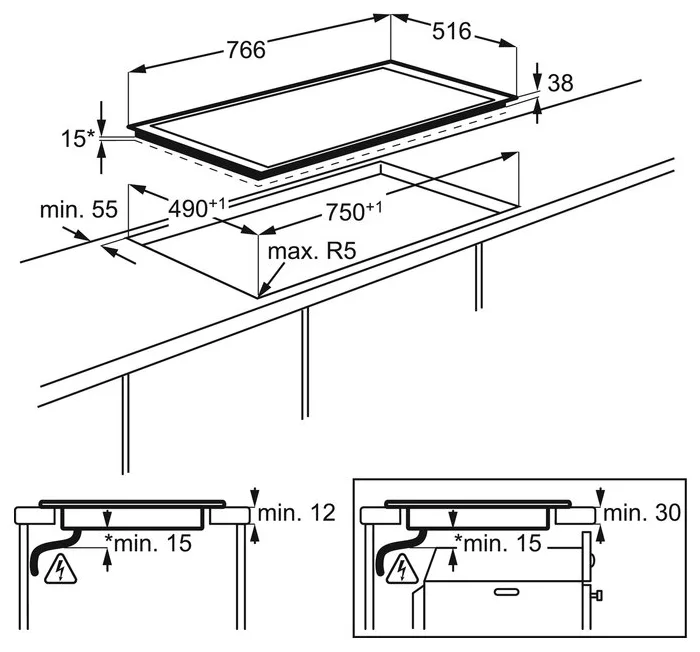 766
516
38
15*
min. 55
$490^{+1}$
$750^{+1}$
max. R5
min. 12
*min. 15
min. 30
*min. 15