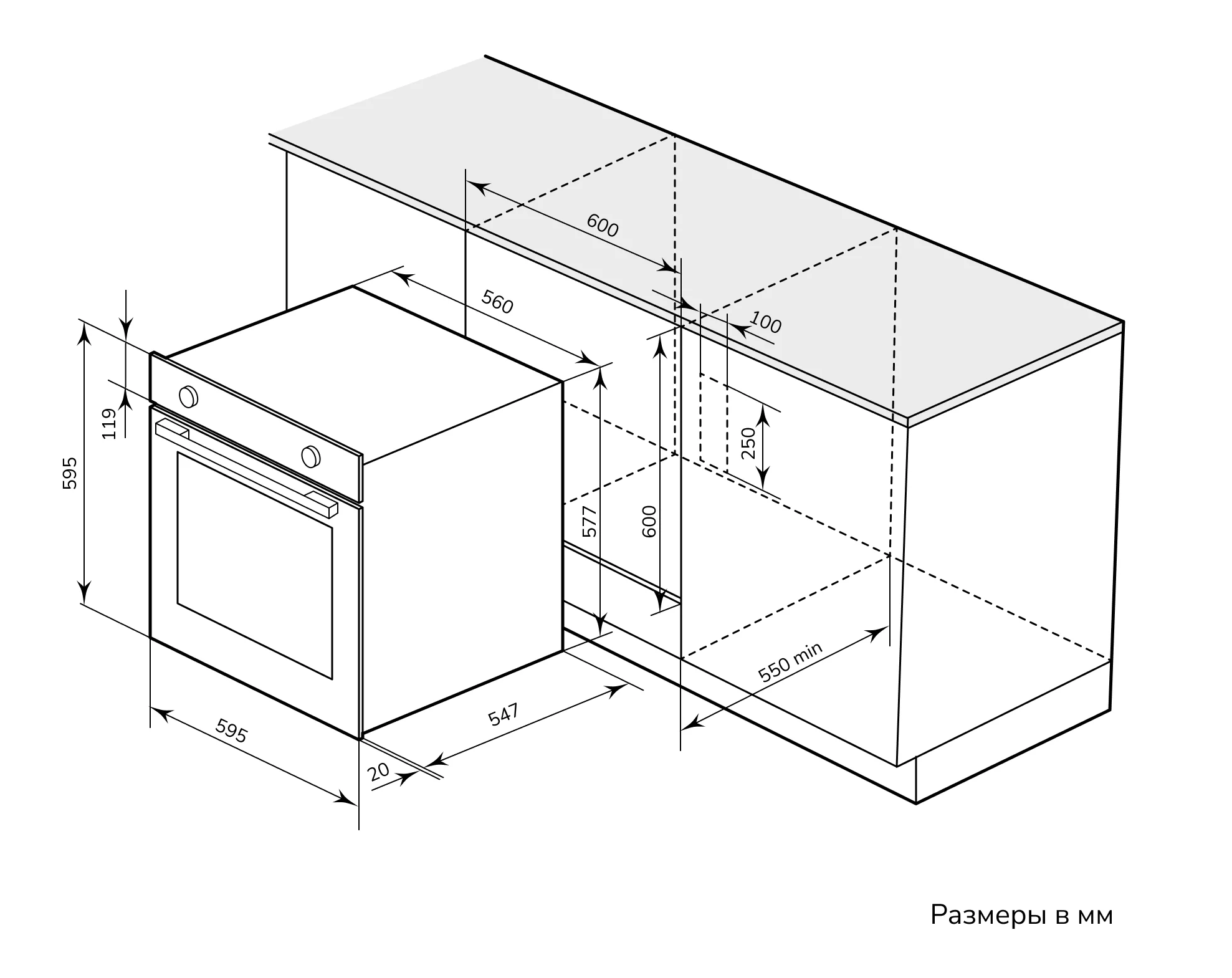 600
560
100
119
595
250
577
600
550 min
547
595
20
Размеры в мм