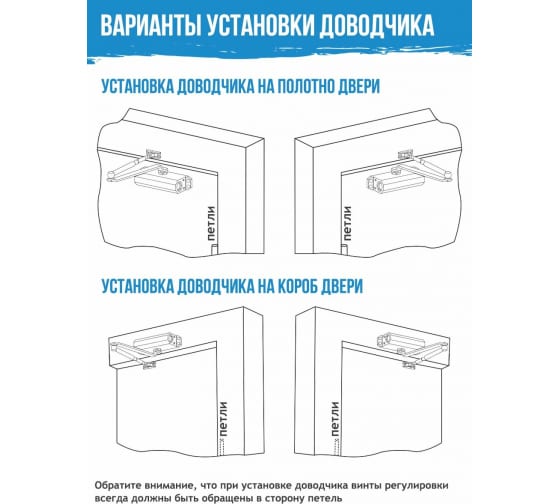 ВАРИАНТЫ УСТАНОВКИ ДОВОДЧИКА

УСТАНОВКА ДОВОДЧИКА НА ПОЛОТНО ДВЕРИ

петли

петли

УСТАНОВКА ДОВОДЧИКА НА КОРОБ ДВЕРИ

петли

петли

Обратите внимание, что при установке доводчика винты регулировки всегда должны быть обращены в сторону петель