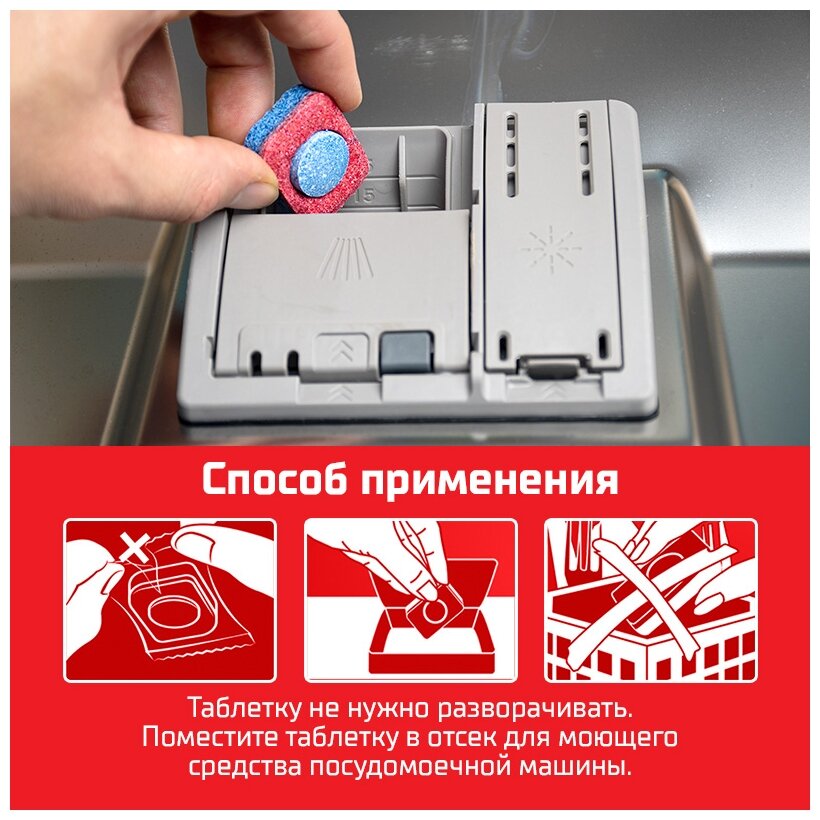 15

Способ применения

Таблетку не нужно разворачивать. Поместите таблетку в отсек для моющего средства посудомоечной машины.