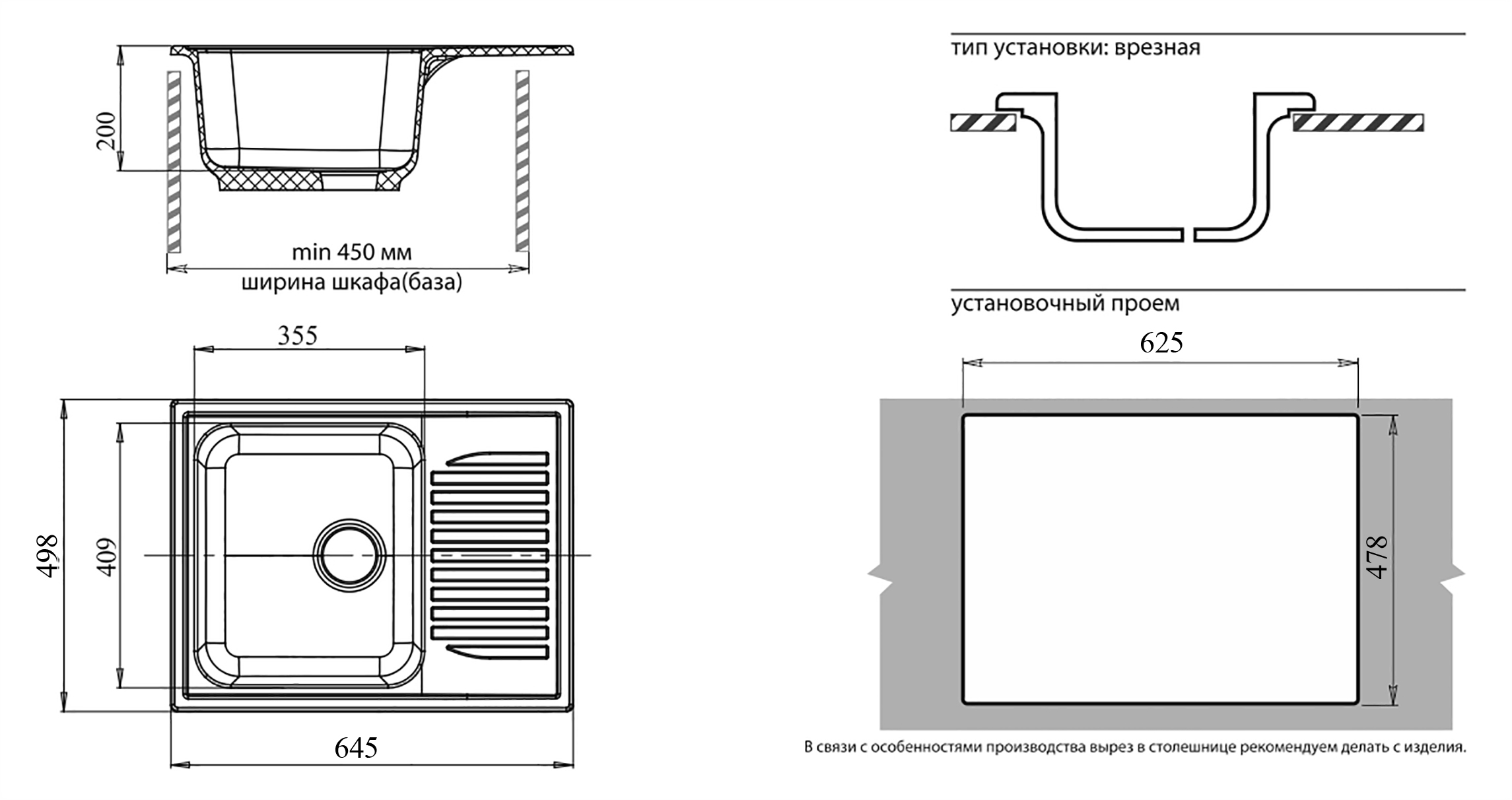 200

min 450 мм
ширина шкафа(база)

355

498

409

645

тип установки: врезная

установочный проем

625

478

В связи с особенностями производства вырез в столешнице рекомендуем делать с изделия.