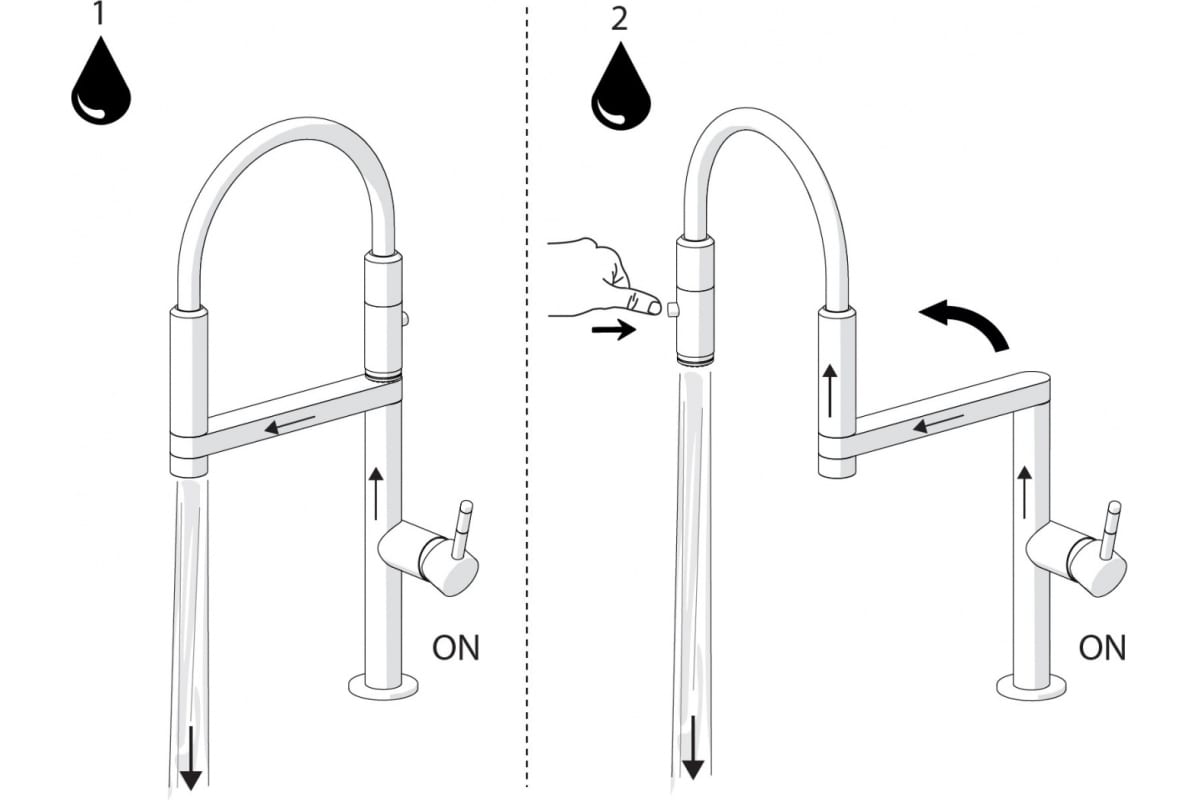 1

ON

2

ON