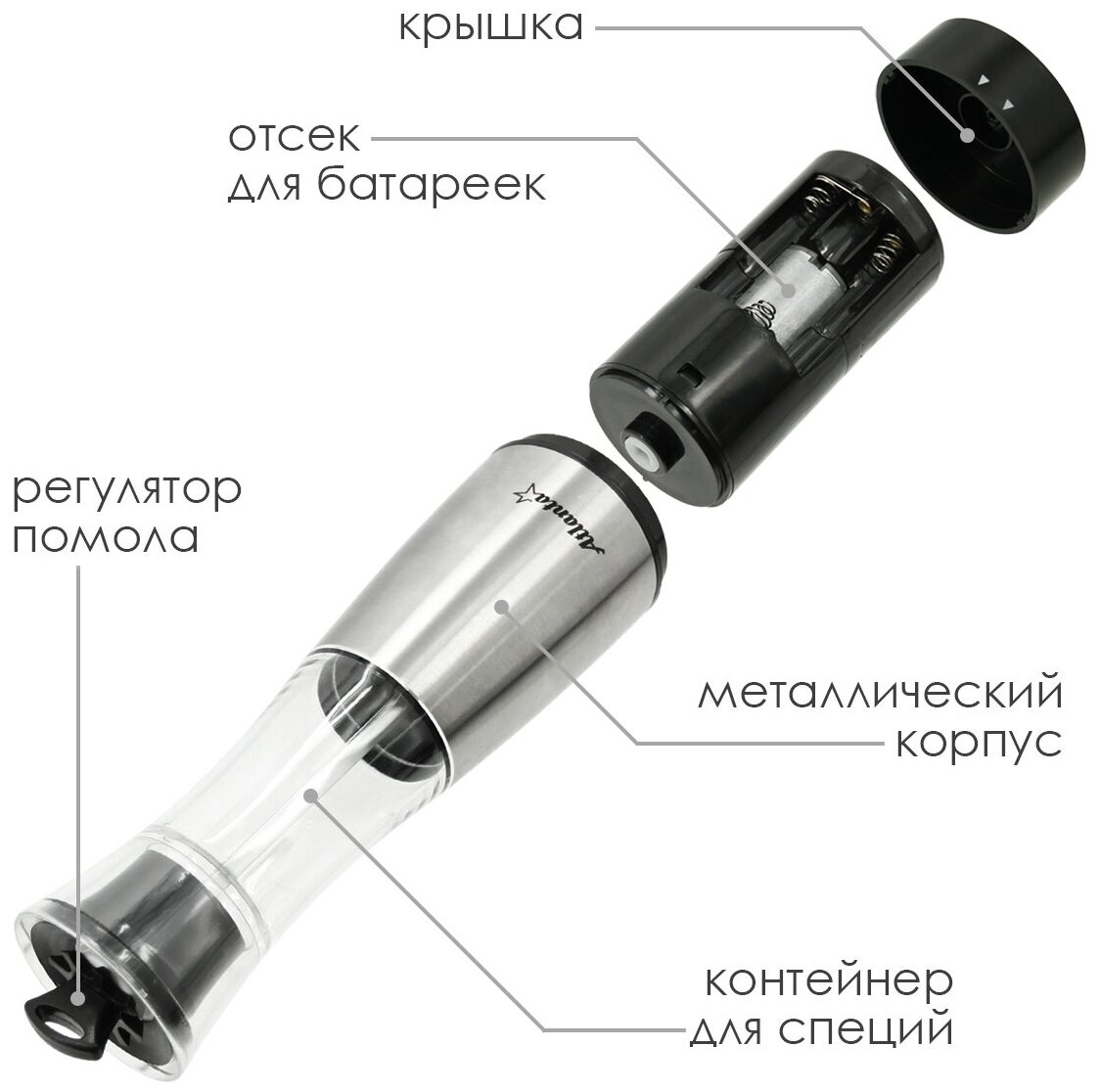 крышка

отсек
для батареек

регулятор
помола

Atlanta

металлический
корпус

контейнер
для специй