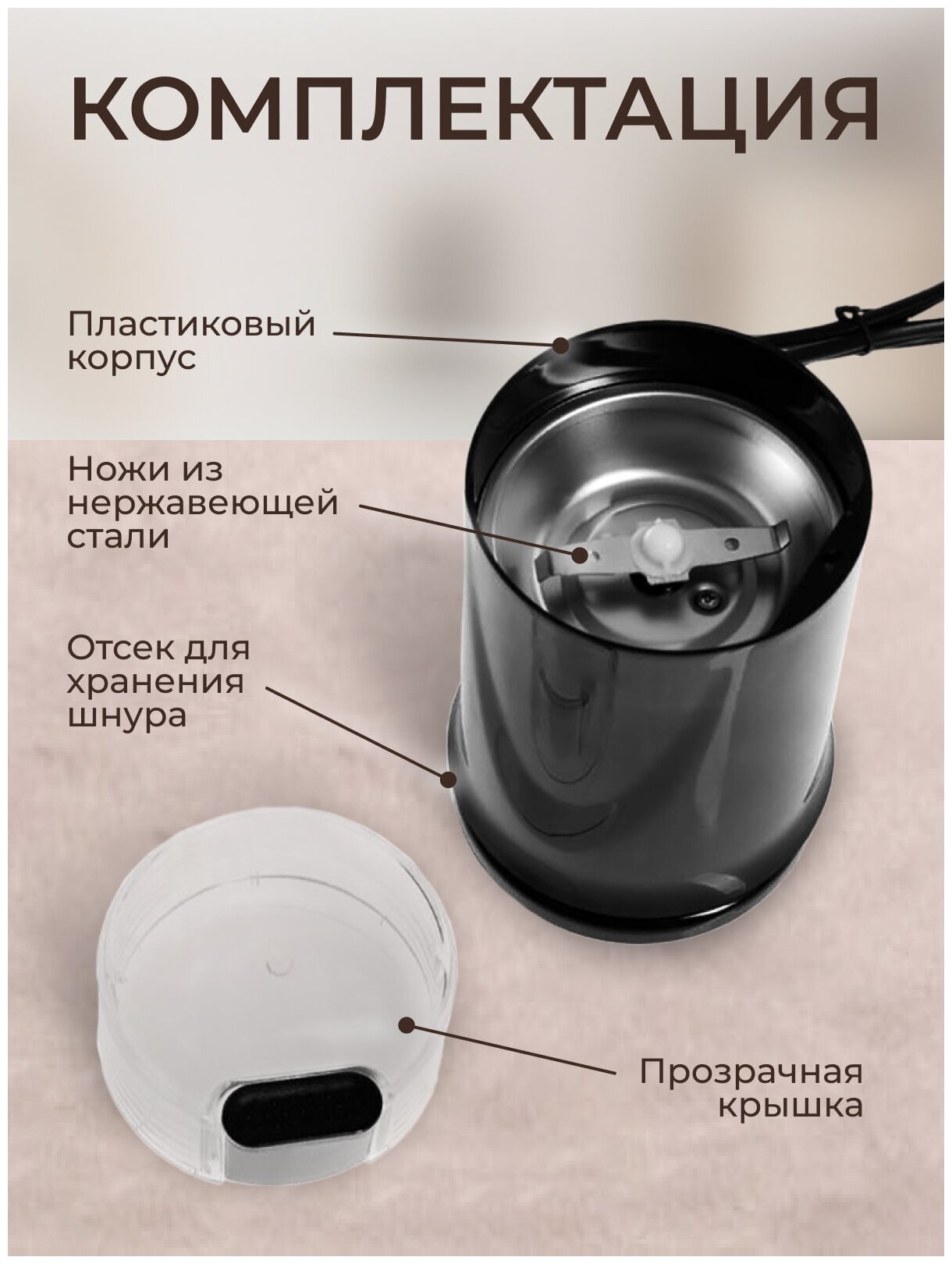 КОМПЛЕКТАЦИЯ

Пластиковый корпус

Ножи из нержавеющей стали

Отсек для хранения шнура

Прозрачная крышка