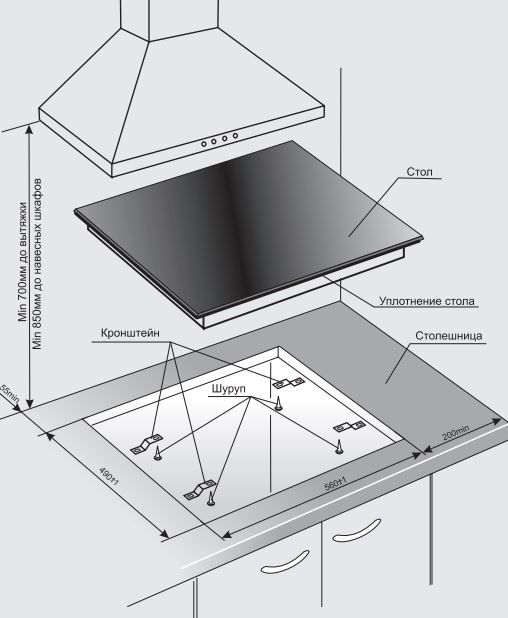 Min 700мм до вытяжки
Min 850мм до навесных шкафов

Стол

Уплотнение стола

Кронштейн

Столешница

Шуруп

55min

490±1

560±1

200min