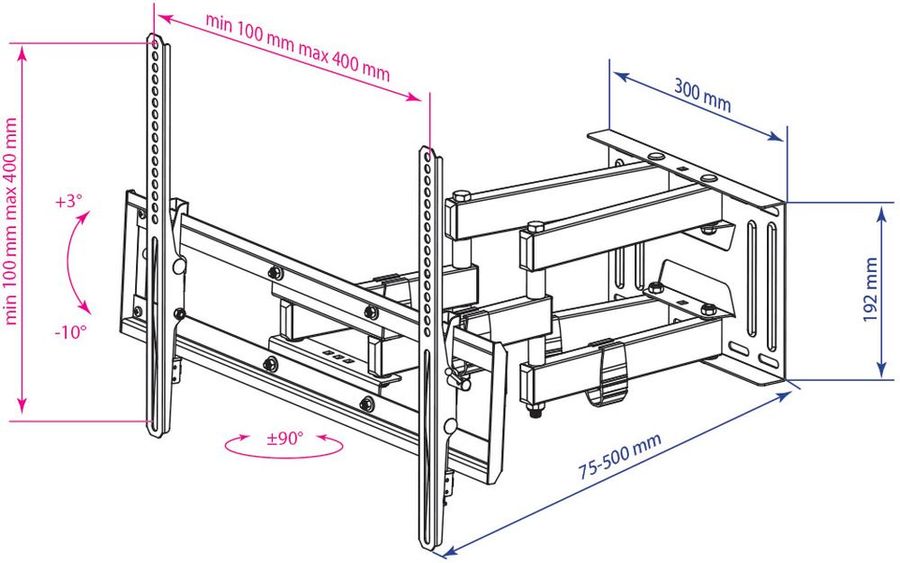 min 100 mm max 400 mm

300 mm

min 100 mm max 400 mm

+3°

-10°

192 mm

±90°

75-500 mm