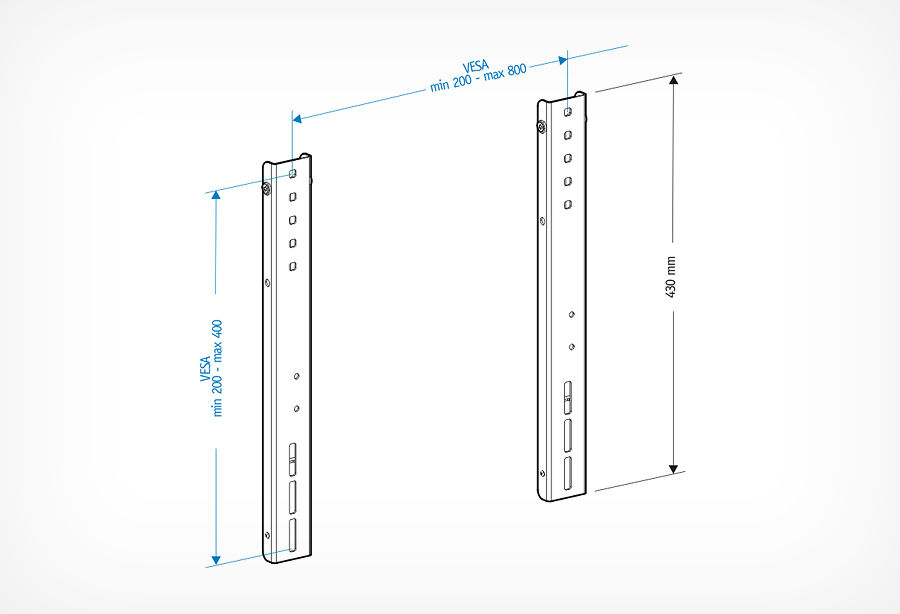 VESA
min 200 - max 800

VESA
min 200 - max 400

430 mm