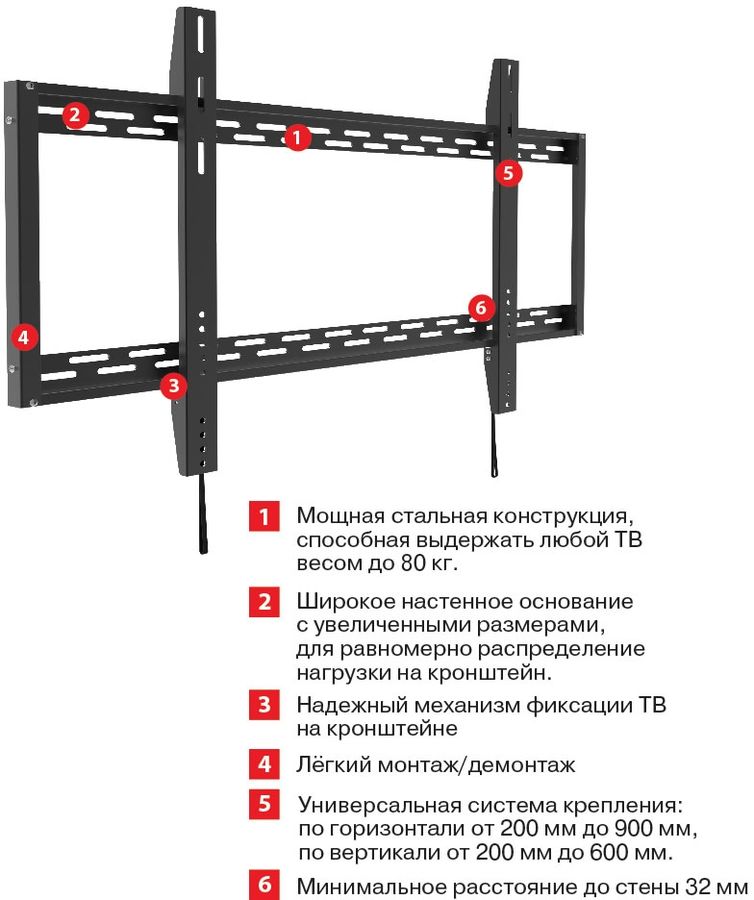 2
1
5
6
4
3

1 Мощная стальная конструкция, способная выдержать любой ТВ весом до 80 кг.

2 Широкое настенное основание с увеличенными размерами, для равномерно распределение нагрузки на кронштейн.

3 Надежный механизм фиксации ТВ на кронштейне

4 Лёгкий монтаж/демонтаж

5 Универсальная система крепления: по горизонтали от 200 мм до 900 мм, по вертикали от 200 мм до 600 мм.

6 Минимальное расстояние до стены 32 мм