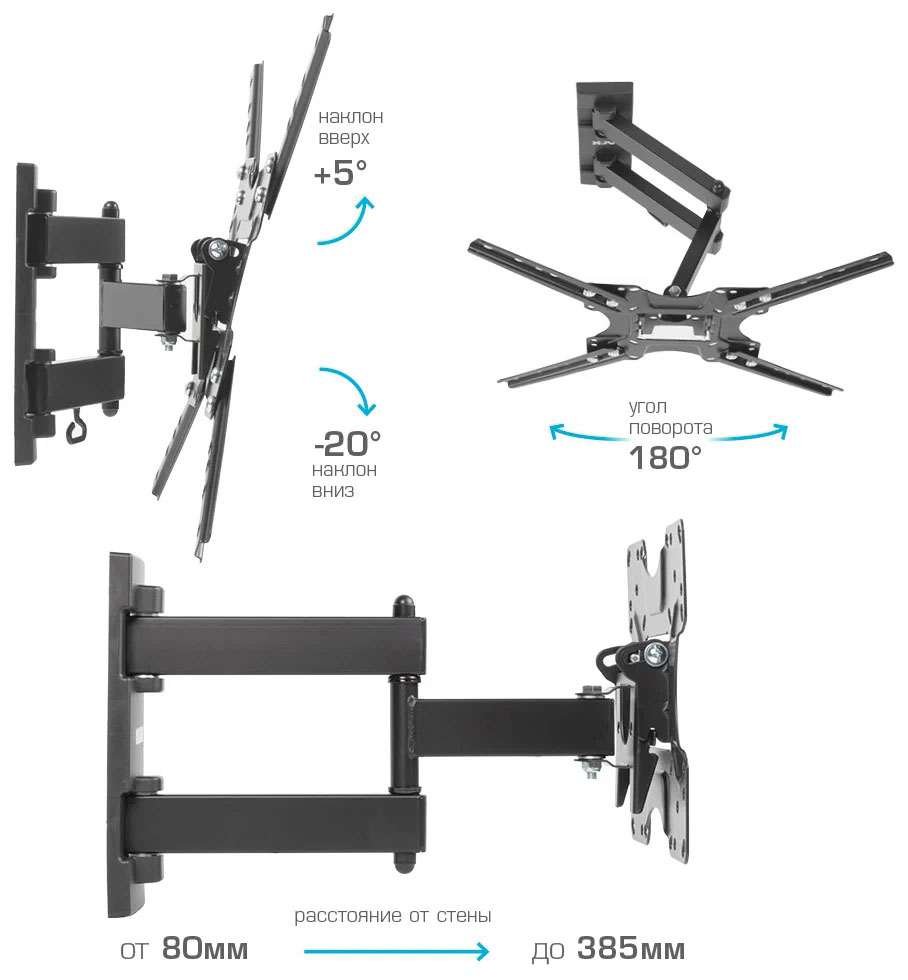 наклон вверх
+5°

-20°
наклон вниз

угол поворота
180°

расстояние от стены
от 80мм
до 385мм