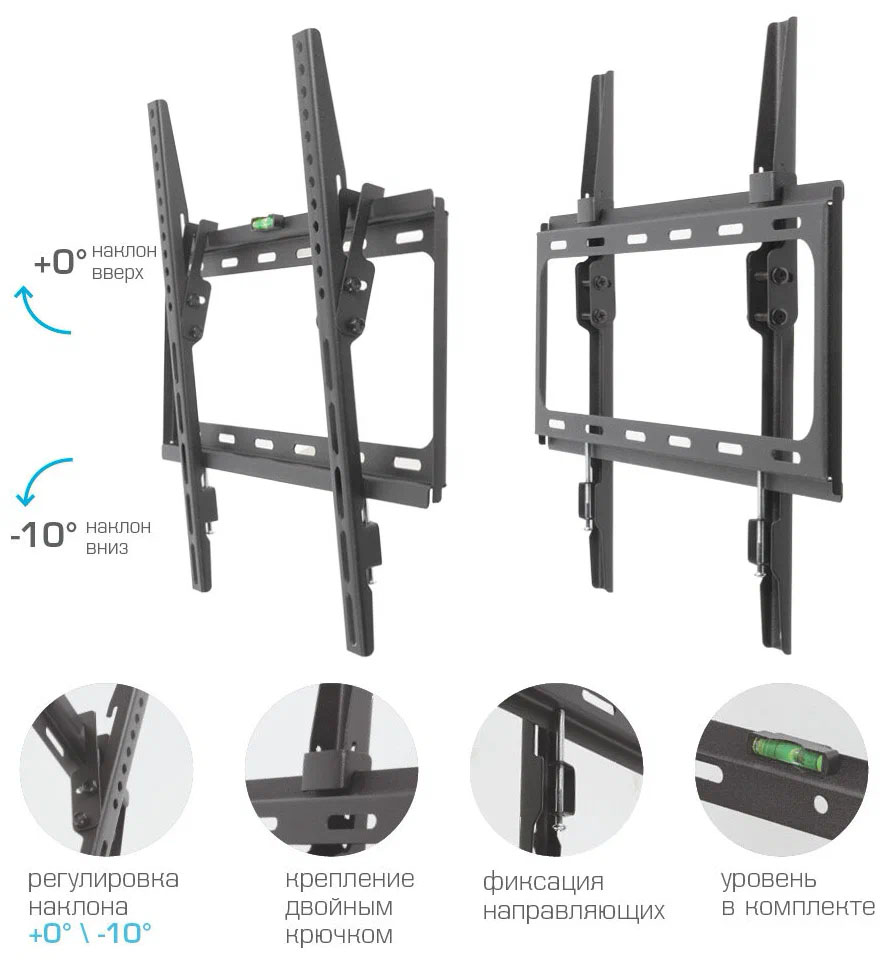 +0° наклон вверх

-10° наклон вниз

регулировка наклона +0° \ -10°

крепление двойным крючком

фиксация направляющих

уровень в комплекте