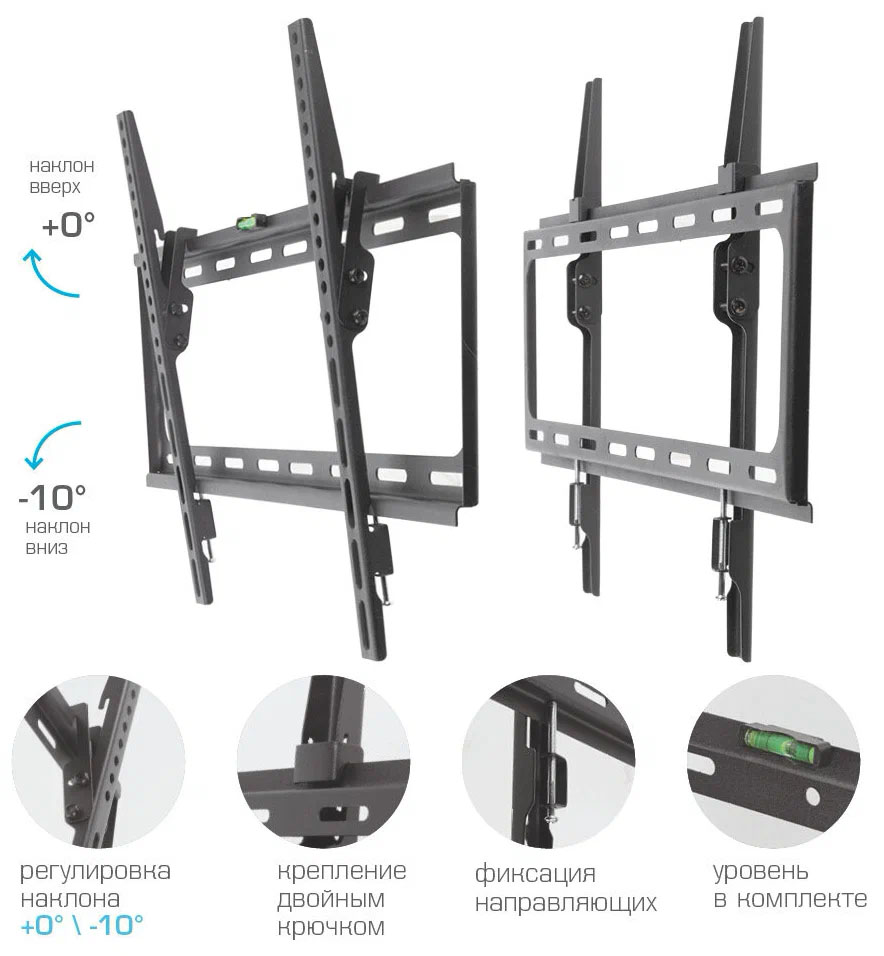 наклон вверх
+0°

-10°
наклон вниз

регулировка наклона
+0° \ -10°

крепление двойным крючком

фиксация направляющих

уровень в комплекте