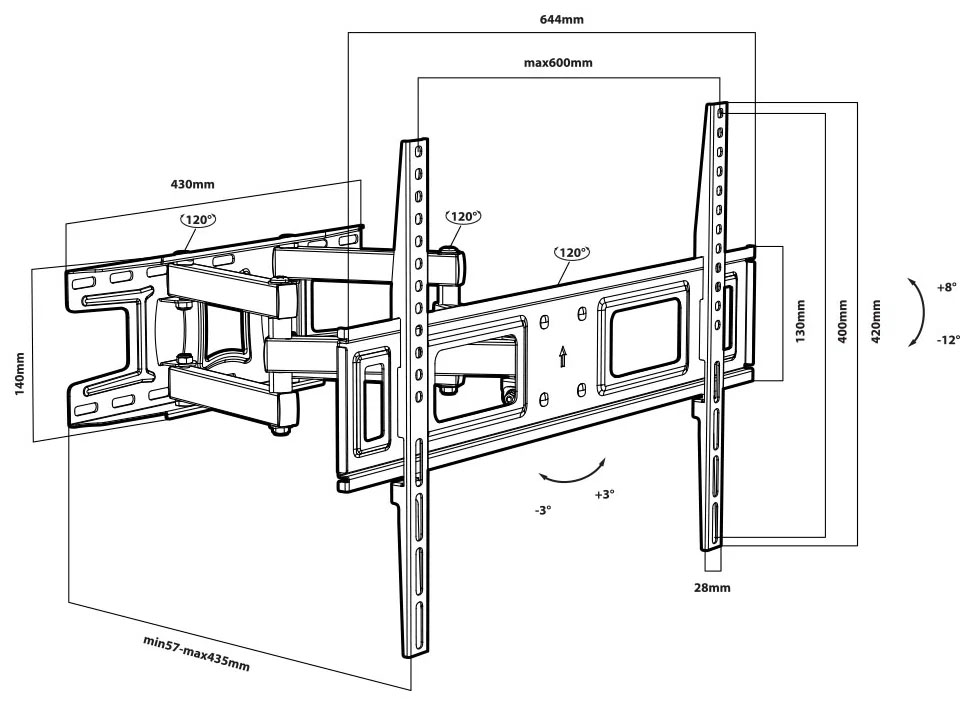 644mm

max600mm

430mm

120°

120°

120°

140mm

130mm

400mm

420mm

+8°

-12°

-3°

+3°

28mm

min57-max435mm