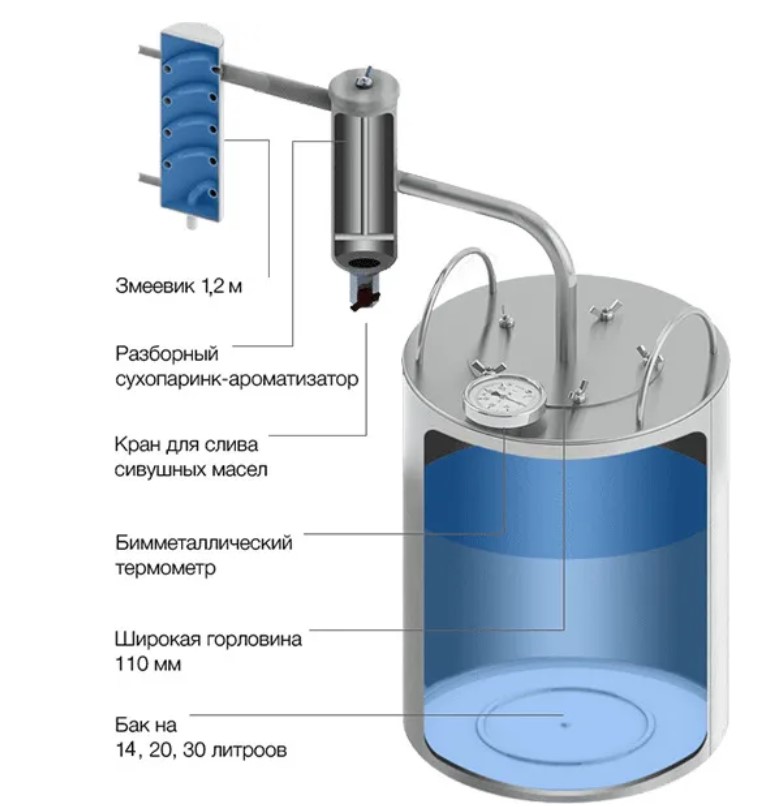 Змеевик 1,2 м

Разборный сухопаринк-ароматизатор

Кран для слива сивушных масел

Бимметаллический термометр

Широкая горловина 110 мм

Бак на 14, 20, 30 литроов