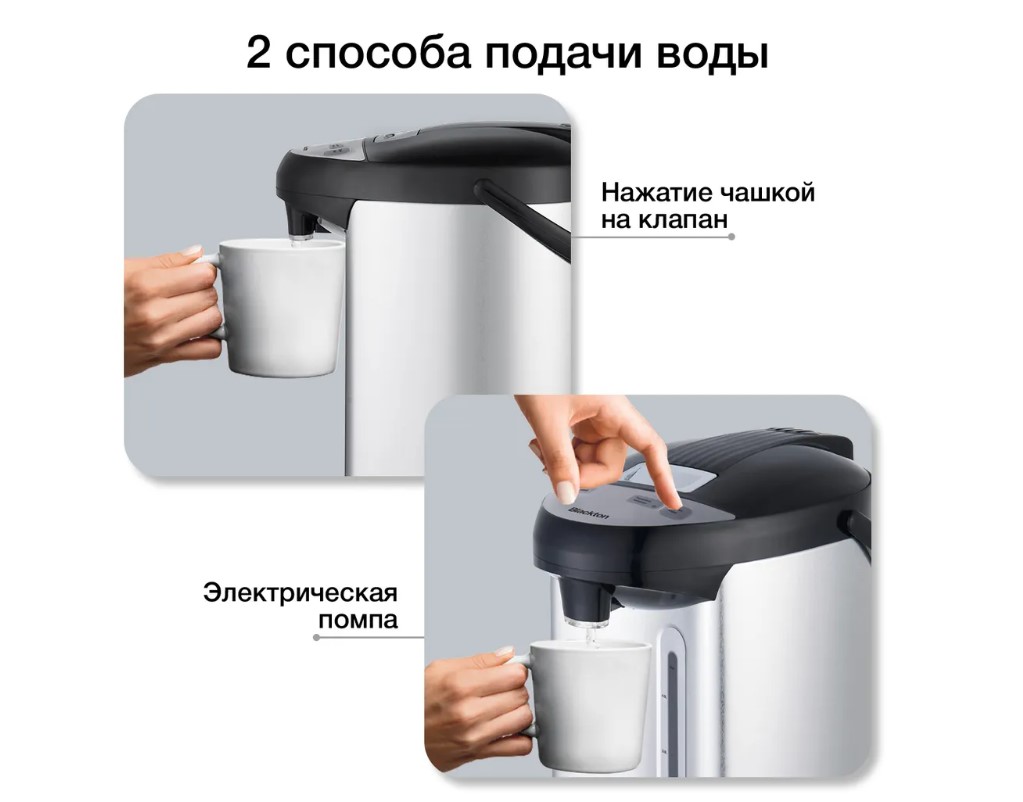 2 способа подачи воды

Нажатие чашкой на клапан

Blackton

Электрическая помпа