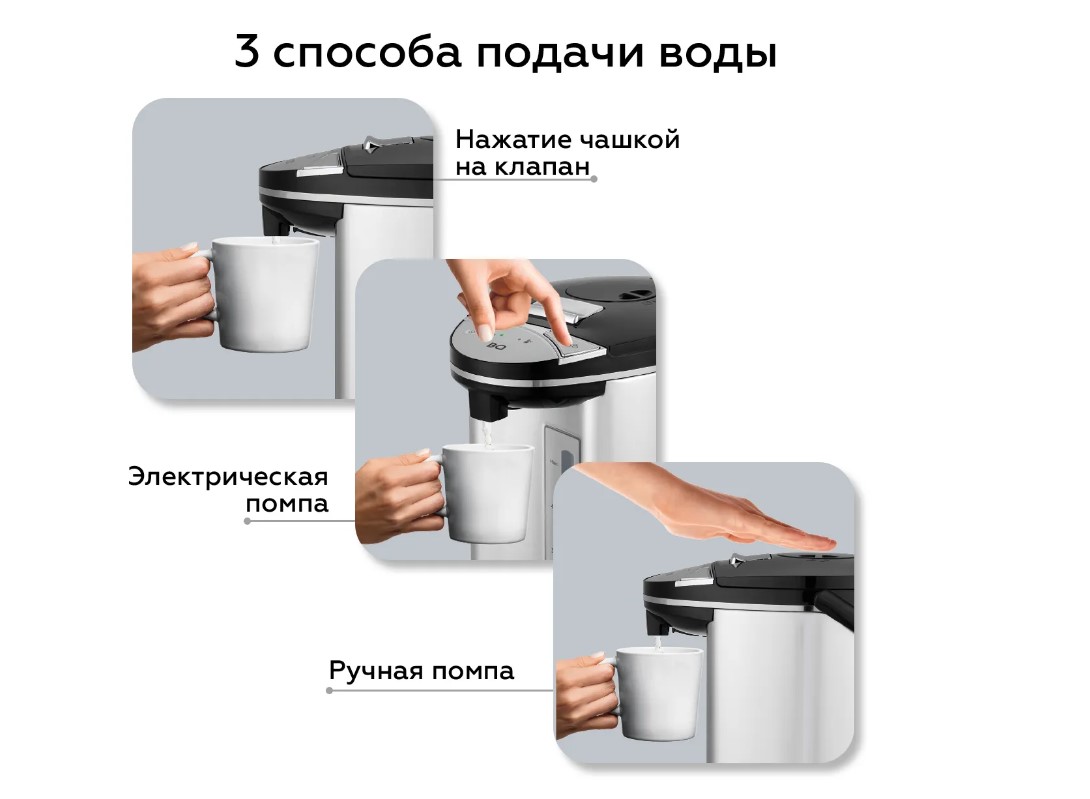 3 способа подачи воды

Нажатие чашкой на клапан

Электрическая помпа

Ручная помпа