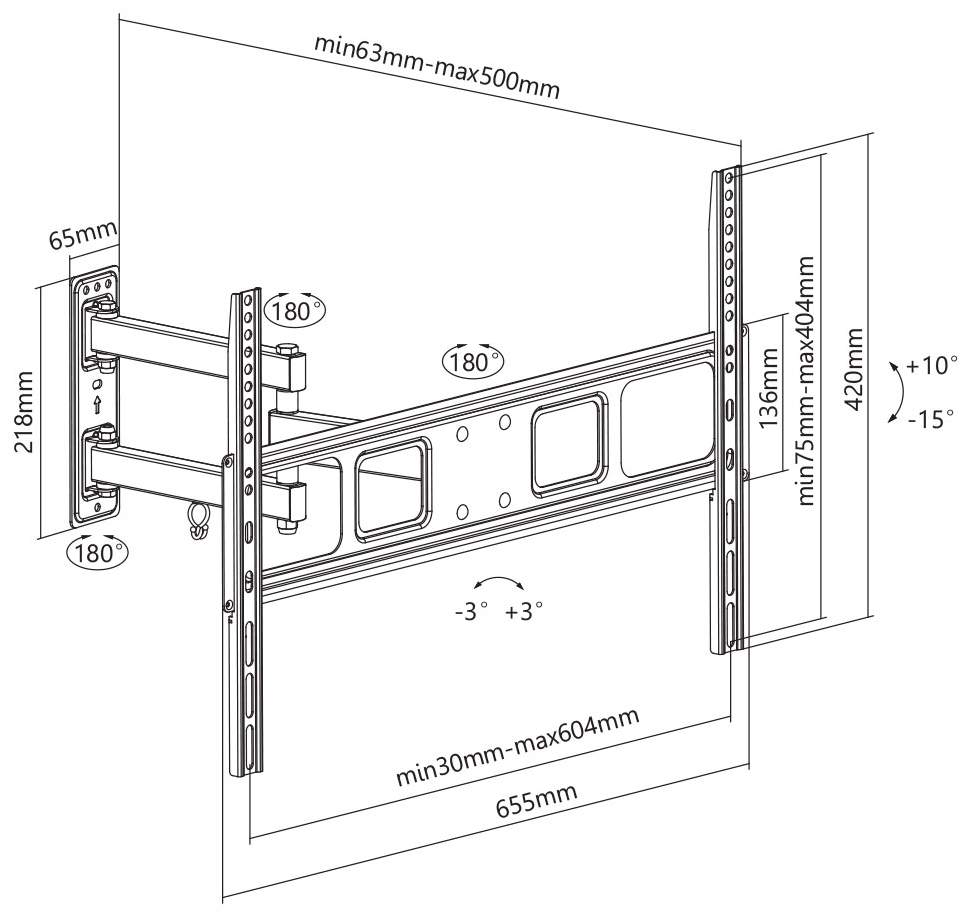 min63mm-max500mm

65mm

218mm

180°

180°

180°

136mm

min75mm-max404mm

420mm

+10°

-15°

-3° +3°

min30mm-max604mm

655mm