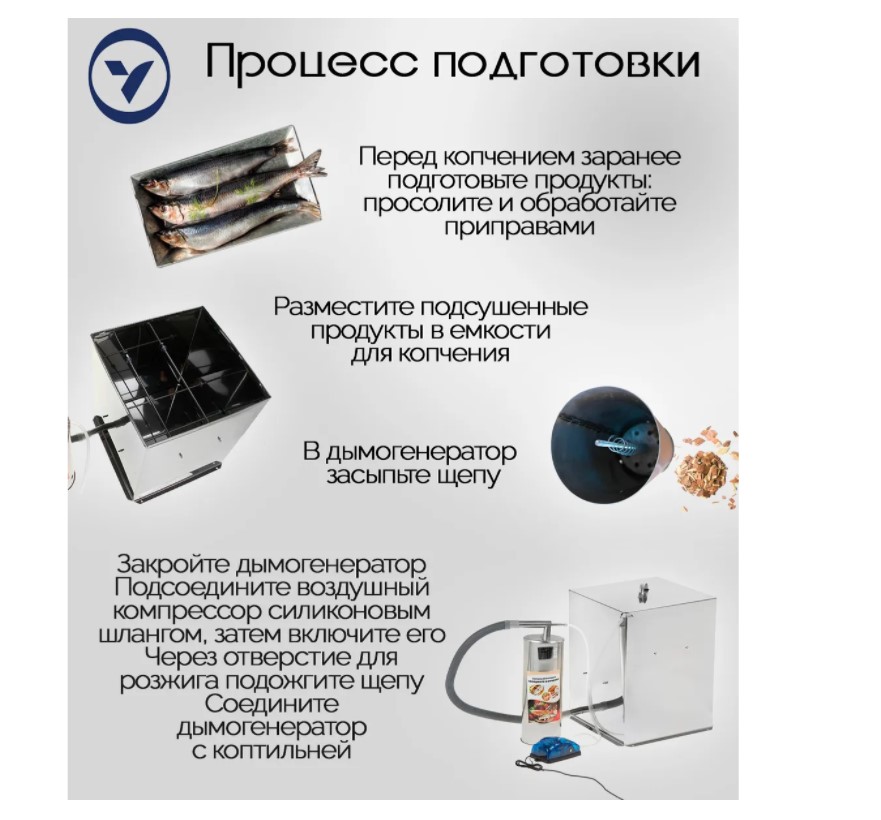 Процесс подготовки

Перед копчением заранее подготовьте продукты: просолите и обработайте приправами

Разместите подсушенные продукты в емкости для копчения

В дымогенератор засыпьте щепу

Закройте дымогенератор
Подсоедините воздушный компрессор силиконовым шлангом, затем включите его
Через отверстие для розжига подожгите щепу
Соедините дымогенератор с коптильней