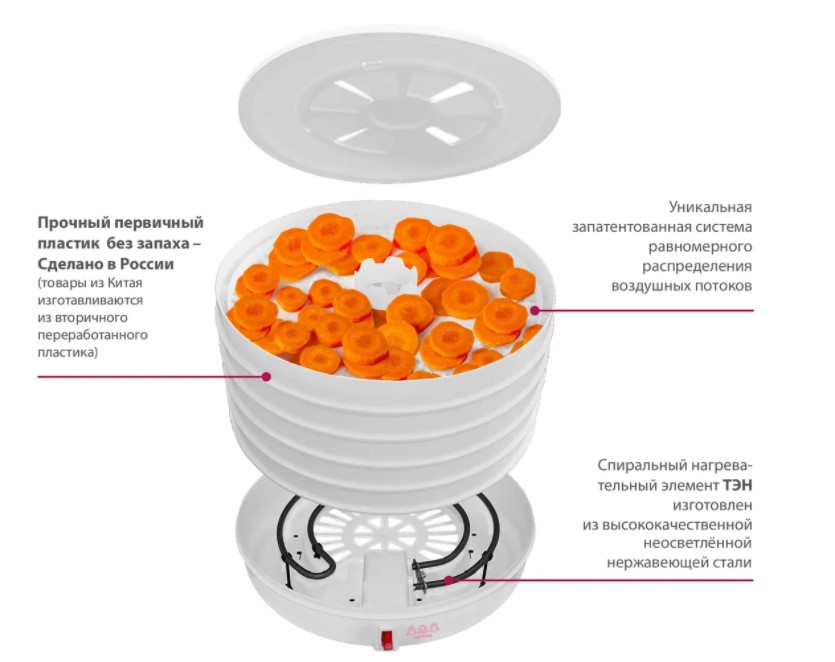 Прочный первичный пластик без запаха – Сделано в России
(товары из Китая изготавливаются из вторичного переработанного пластика)

Уникальная запатентованная система равномерного распределения воздушных потоков

Спиральный нагревательный элемент ТЭН изготовлен из высококачественной неосветлённой нержавеющей стали