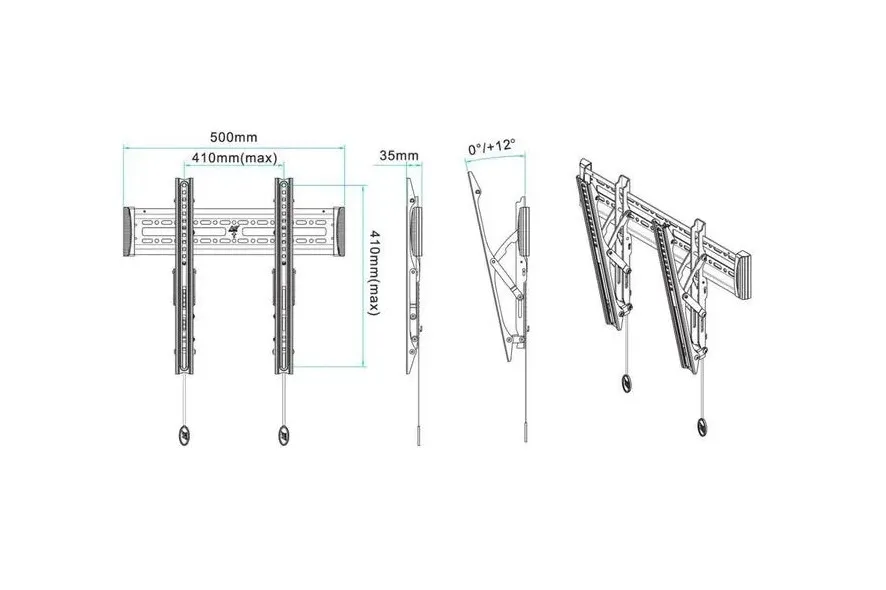 500mm
410mm(max)
410mm(max)
35mm
0°/+12°