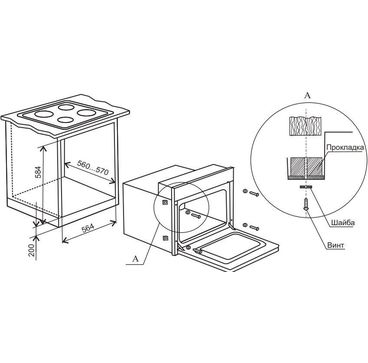 584
560...570
564
200
A
A
Прокладка
Шайба
Винт