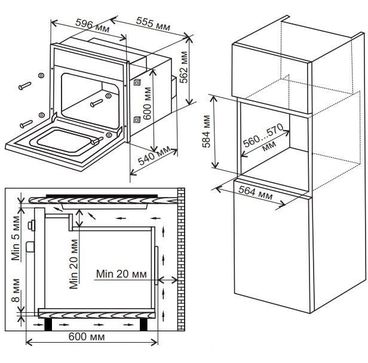 596 мм
555 мм
562 мм
600 мм
540 мм
584 мм
560...570 мм
564 мм
Min 5 мм
Min 20 мм
Min 20 мм
8 мм
600 мм