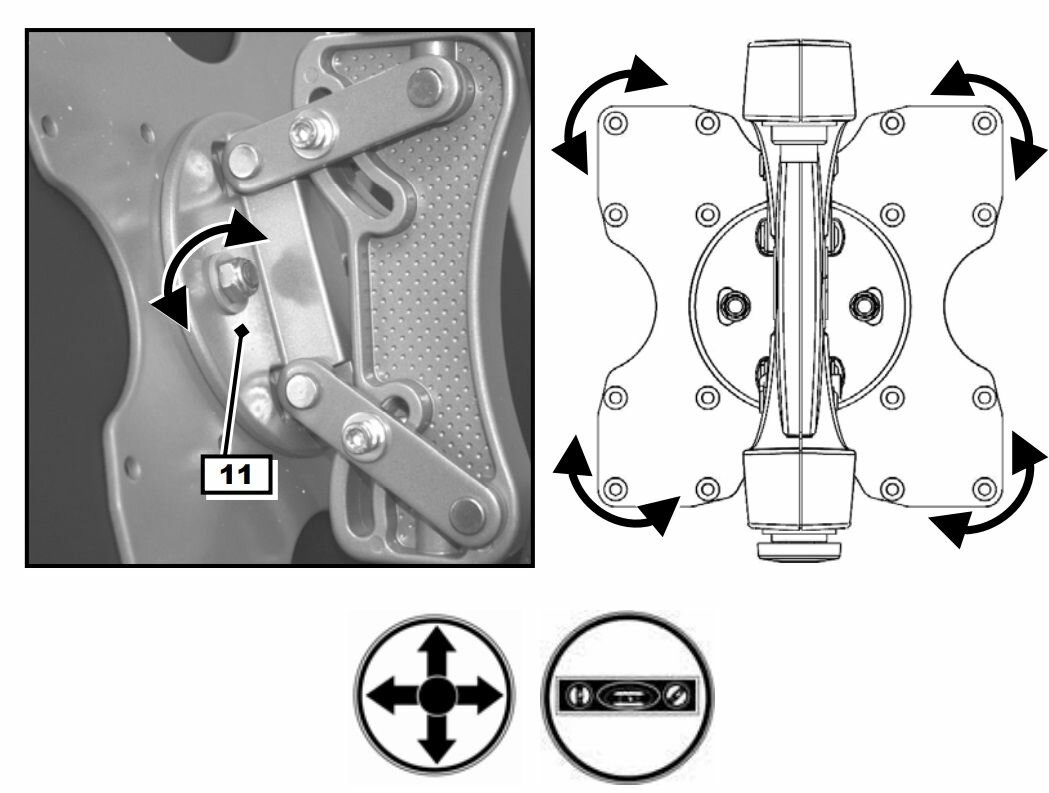 11