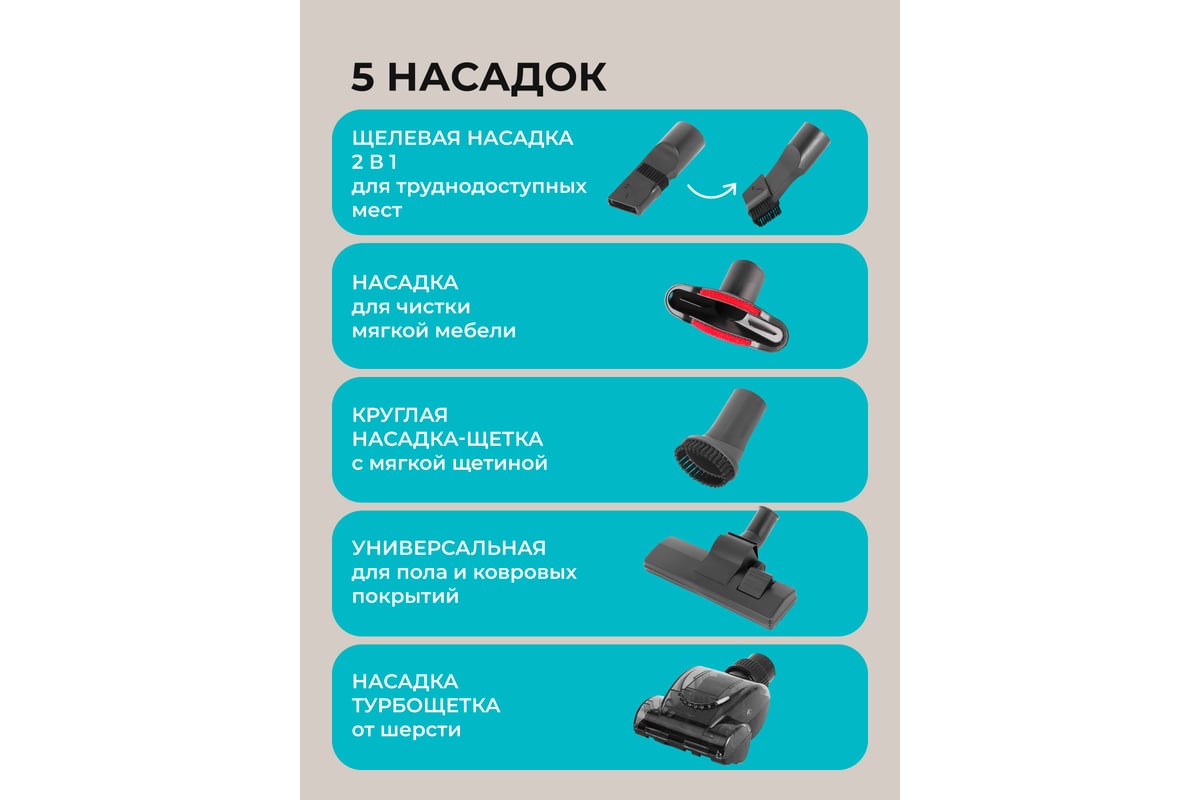 5 НАСАДОК

ЩЕЛЕВАЯ НАСАДКА 2 В 1
для труднодоступных мест

НАСАДКА
для чистки мягкой мебели

КРУГЛАЯ НАСАДКА-ЩЕТКА
с мягкой щетиной

УНИВЕРСАЛЬНАЯ
для пола и ковровых покрытий

НАСАДКА ТУРБОЩЕТКА
от шерсти