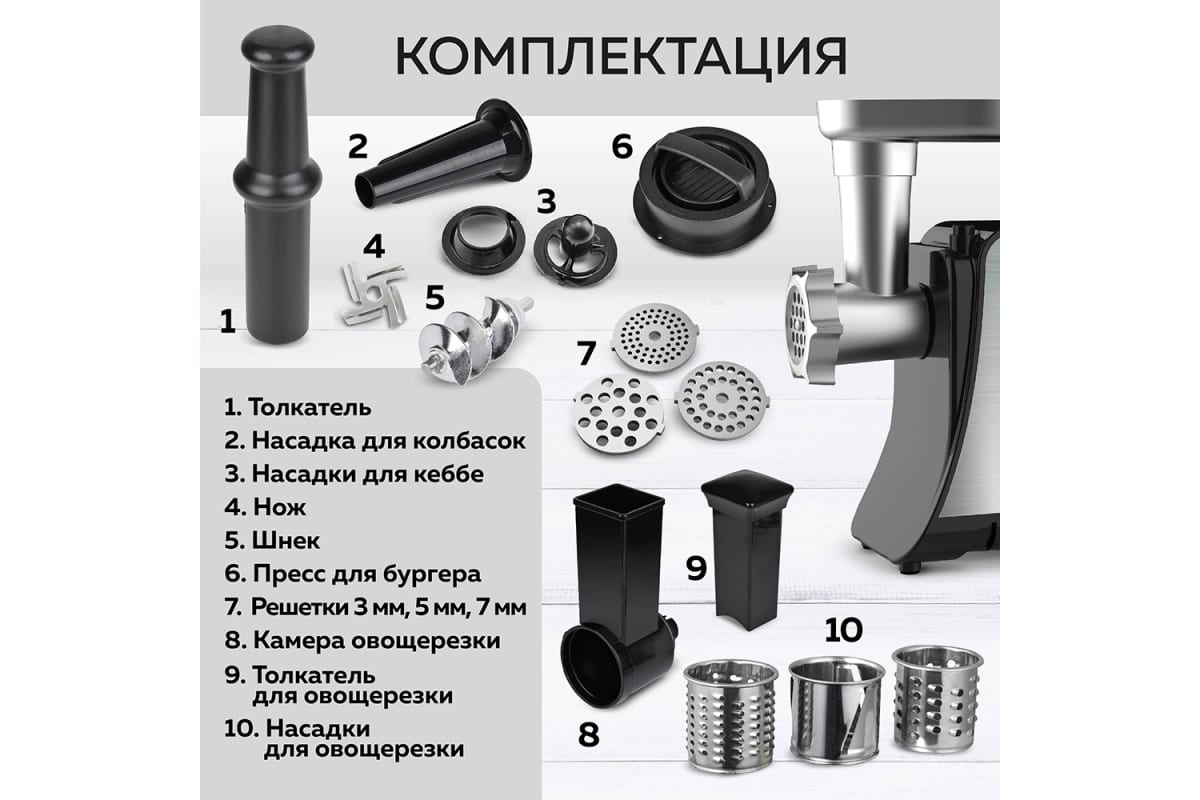 КОМПЛЕКТАЦИЯ

1
2
3
4
5
6
7
8
9
10

1. Толкатель
2. Насадка для колбасок
3. Насадки для кеббе
4. Нож
5. Шнек
6. Пресс для бургера
7. Решетки 3 мм, 5 мм, 7 мм
8. Камера овощерезки
9. Толкатель для овощерезки
10. Насадки для овощерезки