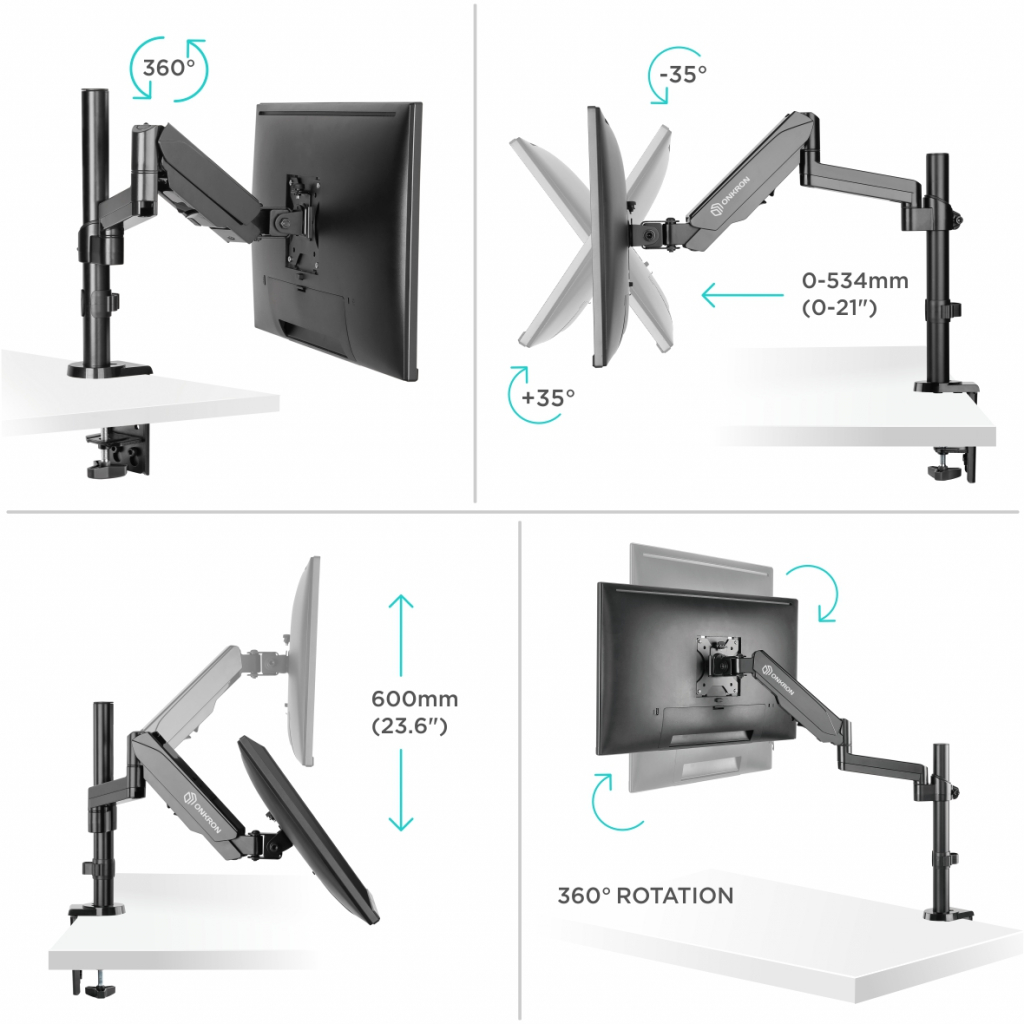 360°

-35°

ONKRON

0-534mm
(0-21")

+35°

600mm
(23.6")

ONKRON

ONKRON

360° ROTATION