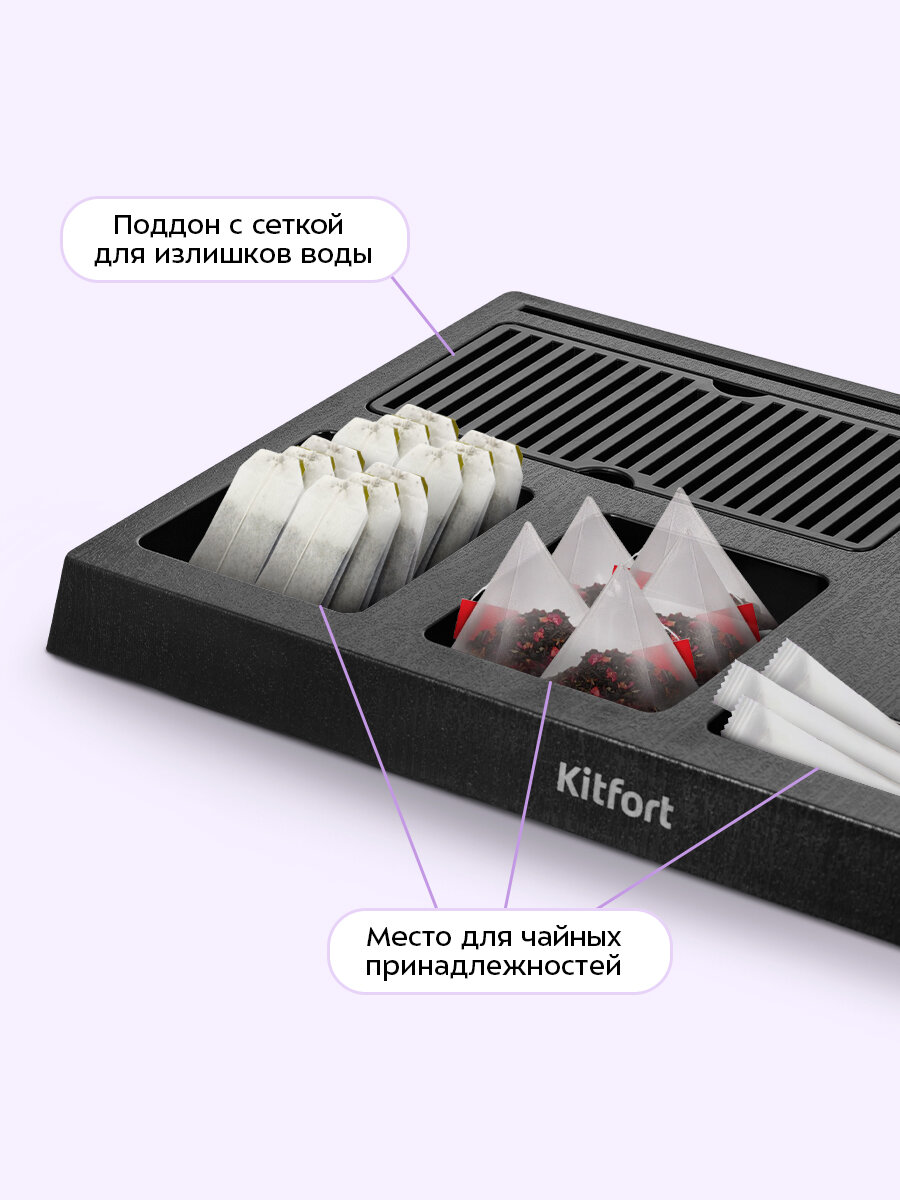 Поддон с сеткой для излишков воды

Kitfort

Место для чайных принадлежностей