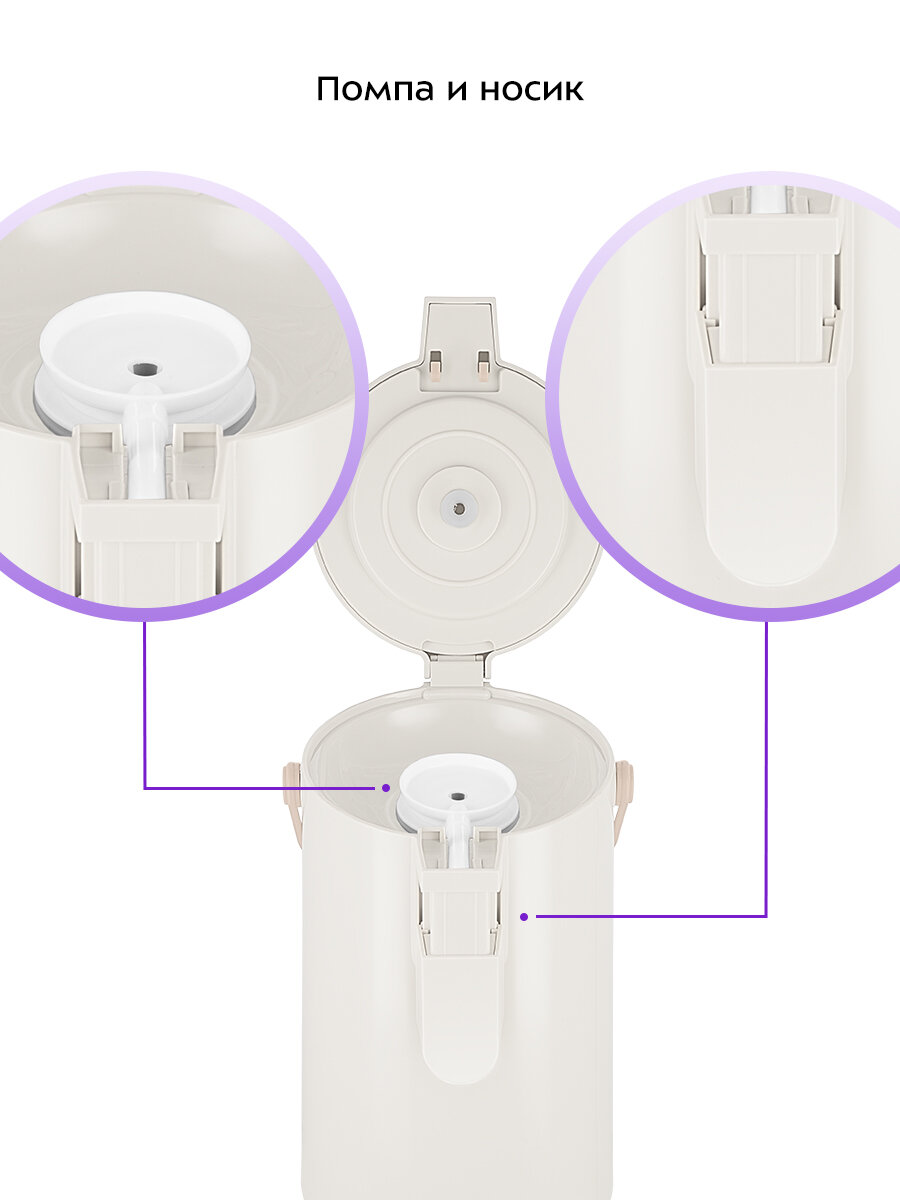 Помпа и носик