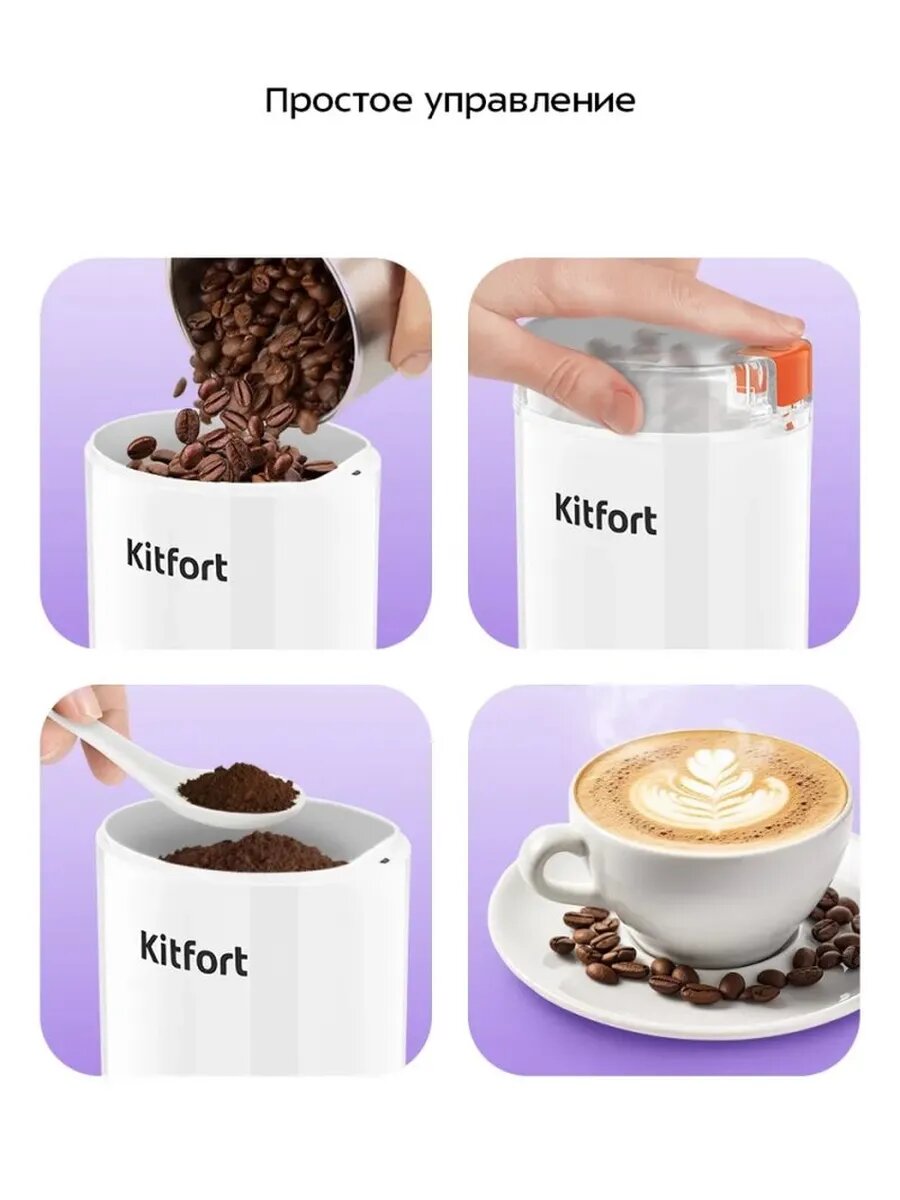 Простое управление

Kitfort

Kitfort

Kitfort