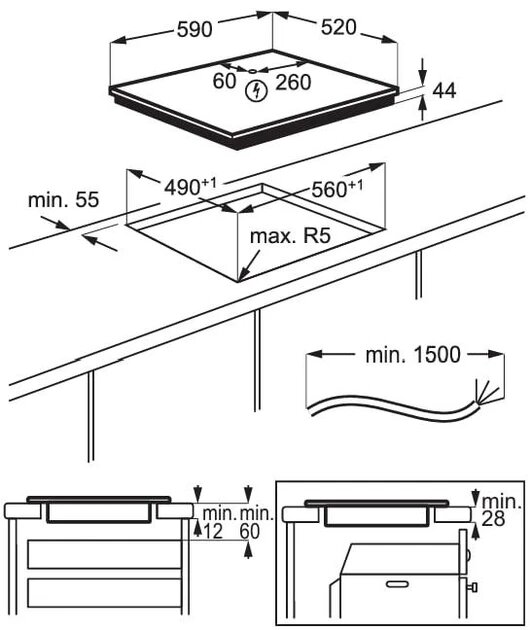 590
520
60
260
44
$490^{+1}$
$560^{+1}$
min. 55
max. R5
min. 1500
min.
12
min.
60
min.
28