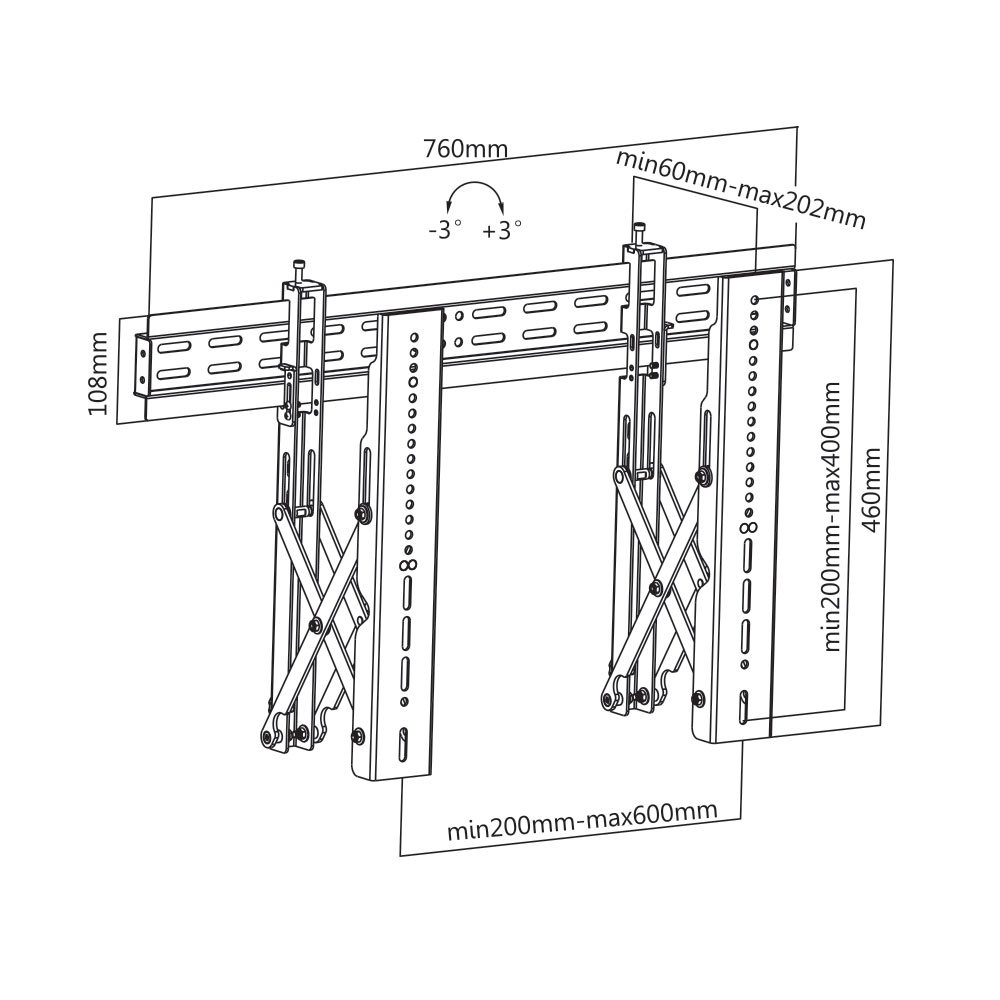 760mm

min60mm-max202mm

-3° +3°

108mm

min200mm-max400mm

460mm

min200mm-max600mm