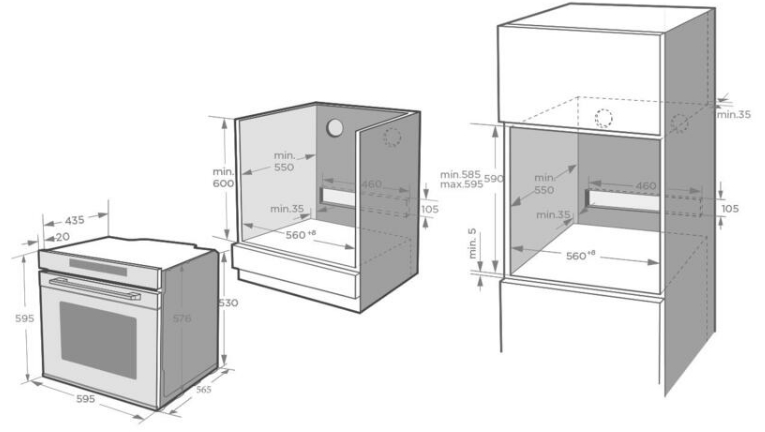 435
20
595
576
530
595
565

min. 600
min. 550
460
min.35
105
$560^{+8}$

min.35
min.585
max.595
590
min. 550
460
min.35
105
min. 5
$560^{+8}$